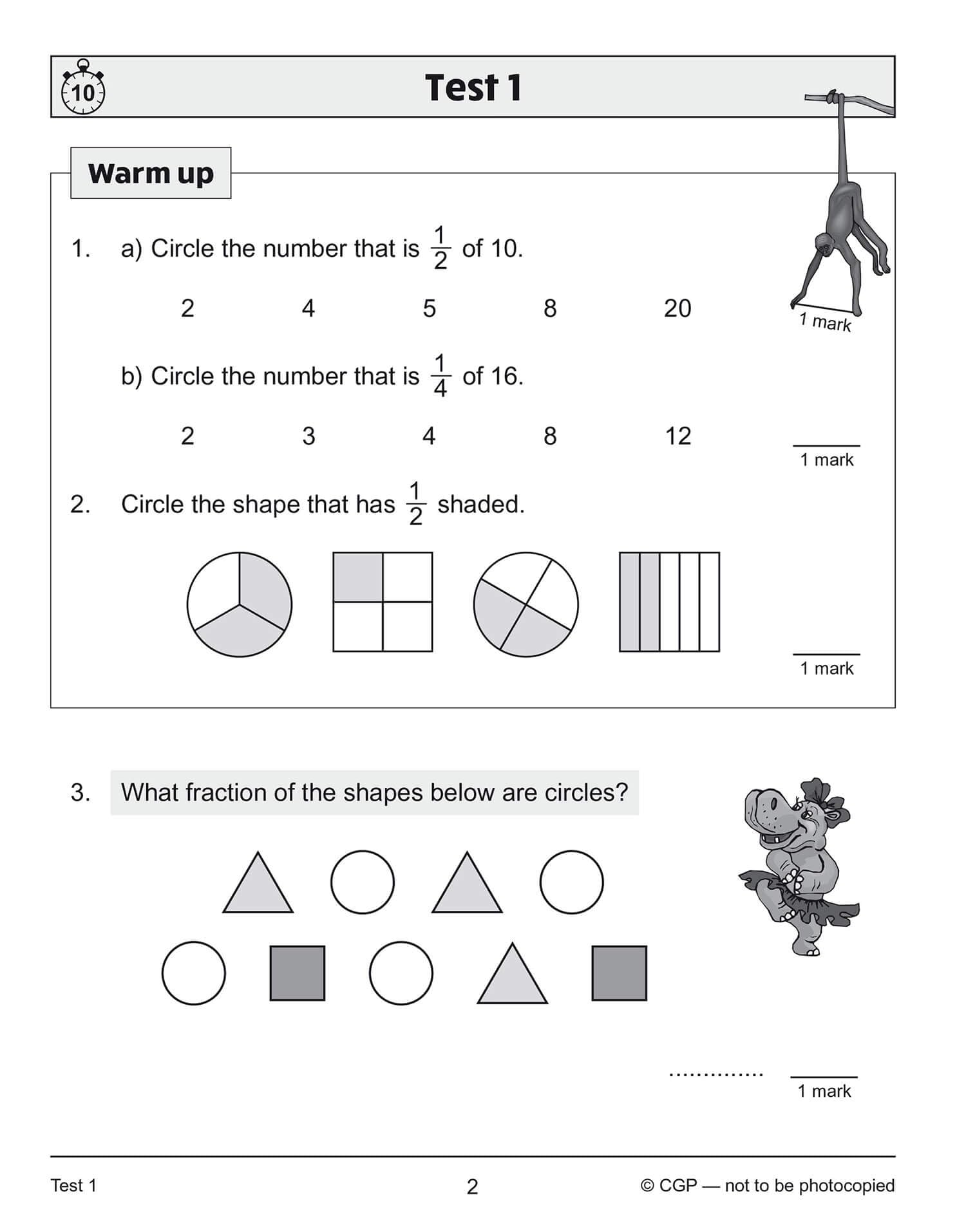 10

Test 1

Warm up

1. a) Circle the number that is $\frac{1}{2}$ of 10.

2 4 5 8 20

1 mark

b) Circle the number that is $\frac{1}{4}$ of 16.

2 3 4 8 12

1 mark

2. Circle the shape that has $\frac{1}{2}$ shaded.

1 mark

3. What fraction of the shapes below are circles?

..............

1 mark

Test 1 2 © CGP — not to be photocopied