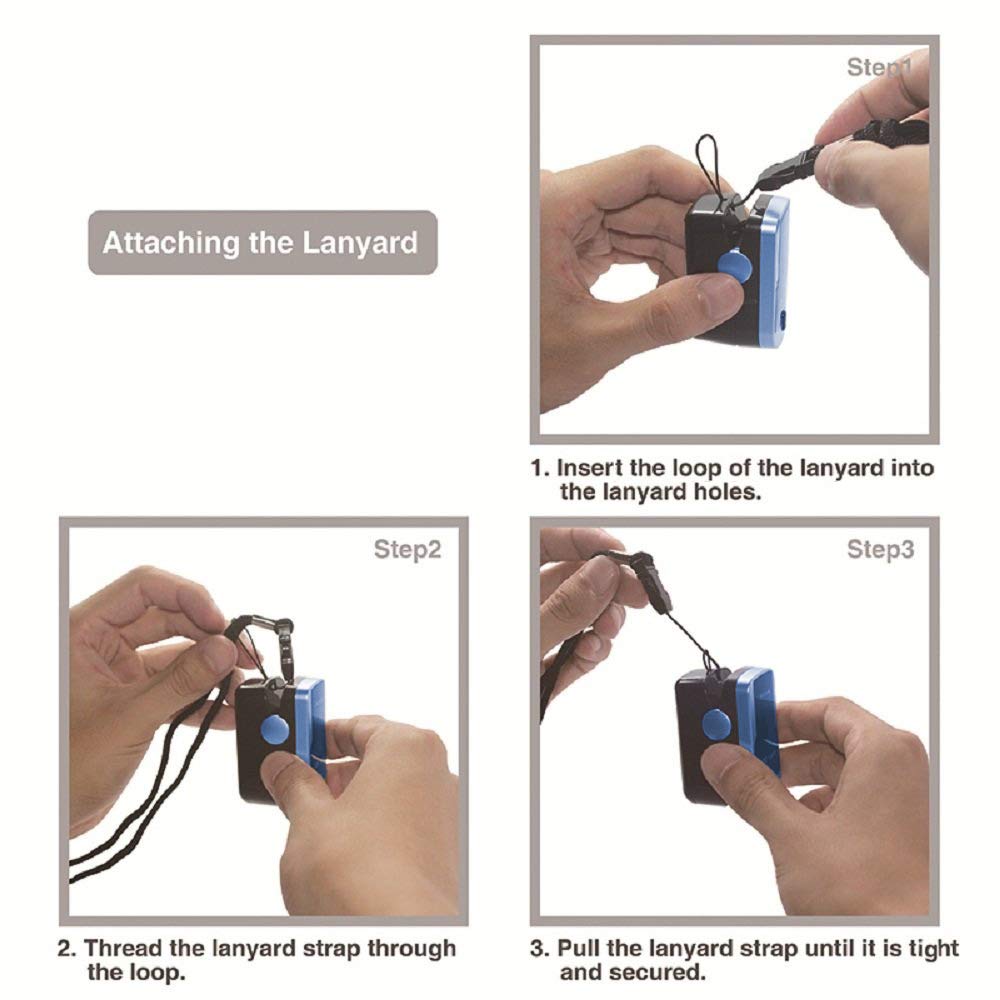 Attaching the Lanyard

Step1

1. Insert the loop of the lanyard into the lanyard holes.

Step2

2. Thread the lanyard strap through the loop.

Step3

3. Pull the lanyard strap until it is tight and secured.