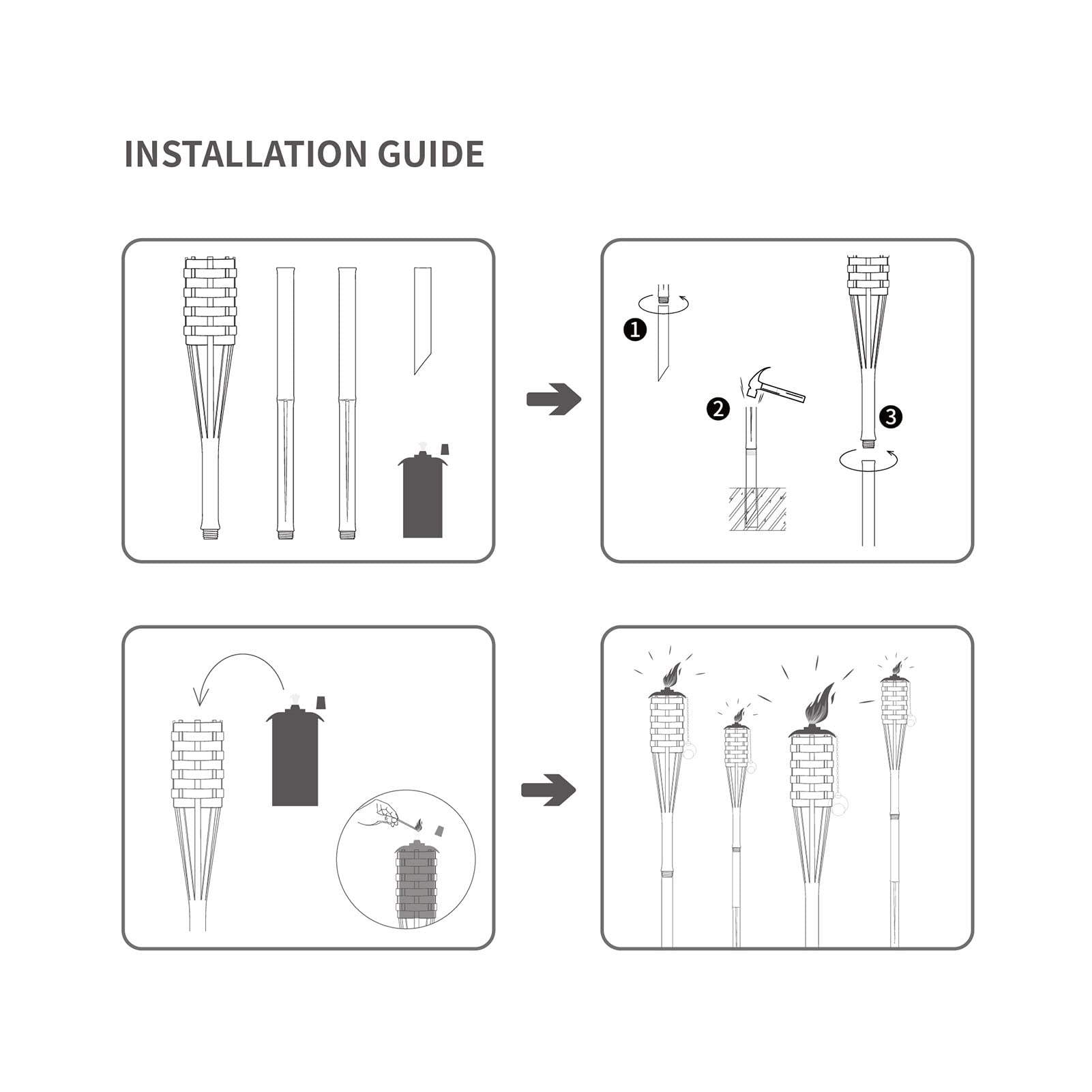 INSTALLATION GUIDE

1

2

3