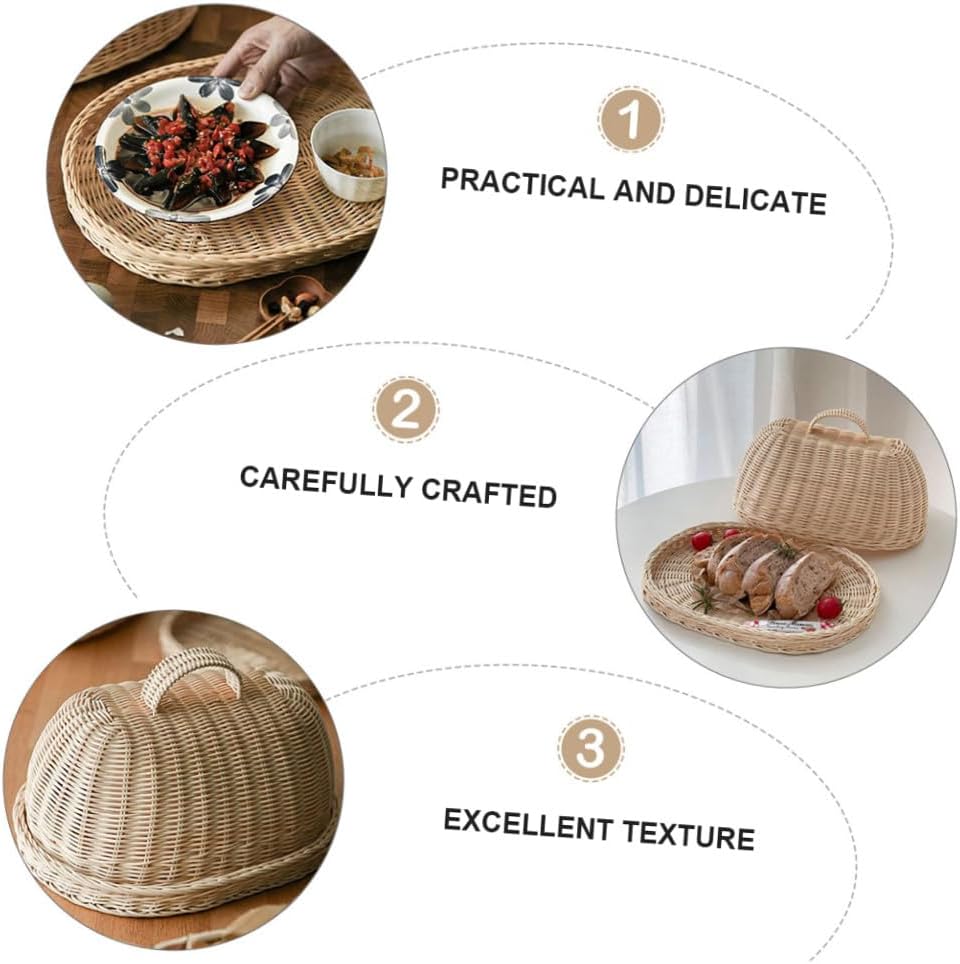 1

PRACTICAL AND DELICATE

2

CAREFULLY CRAFTED

3

EXCELLENT TEXTURE