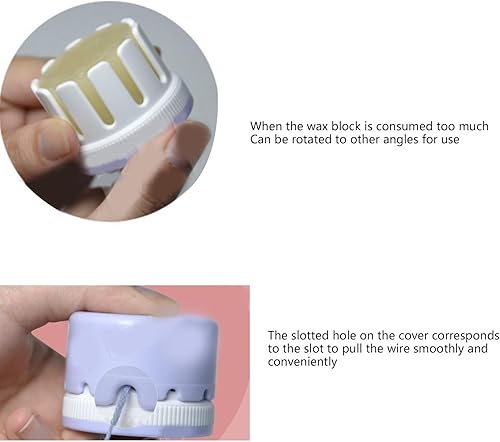 When the wax block is consumed too much
Can be rotated to other angles for use

The slotted hole on the cover corresponds to the slot to pull the wire smoothly and conveniently