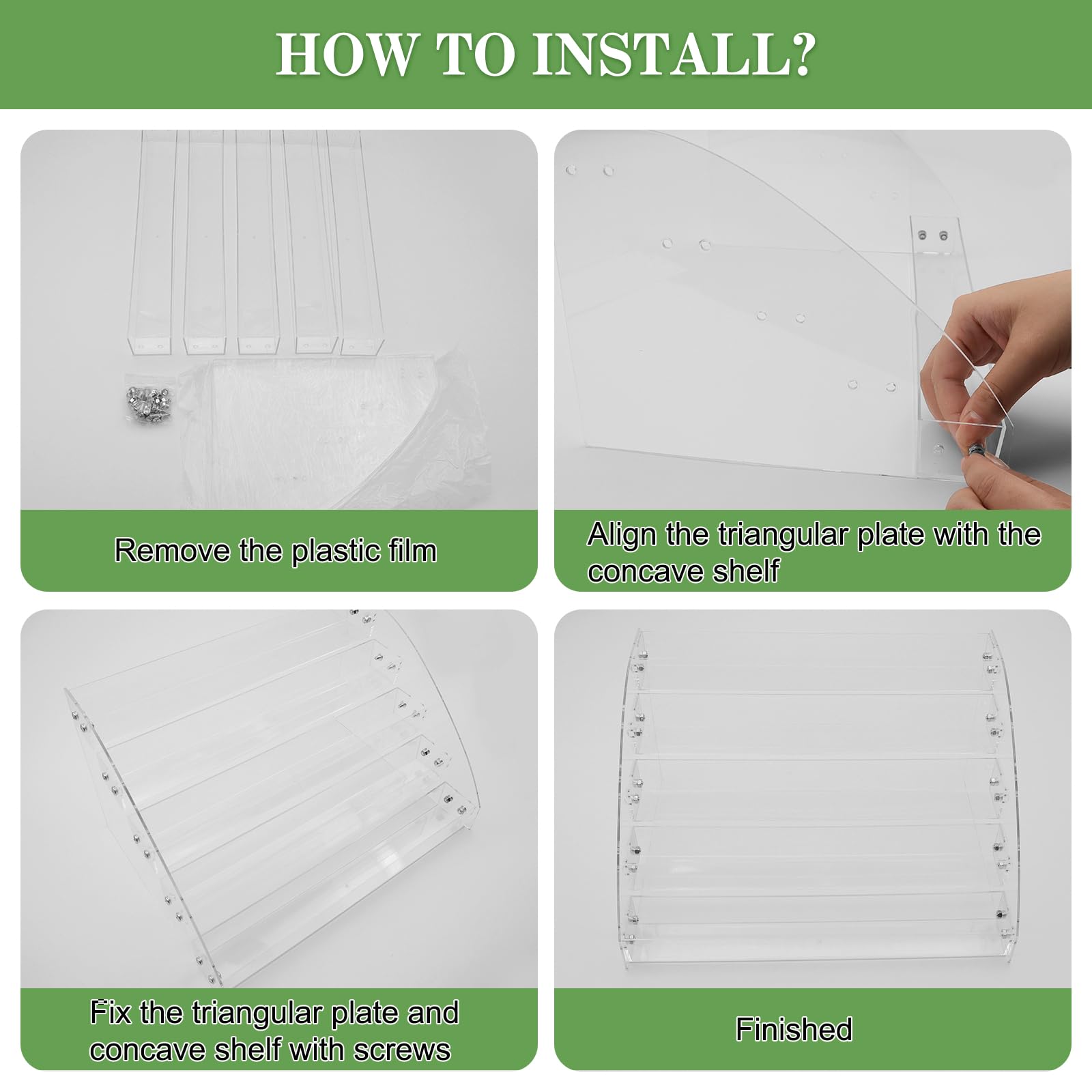 HOW TO INSTALL?

Remove the plastic film

Align the triangular plate with the concave shelf

Fix the triangular plate and concave shelf with screws

Finished