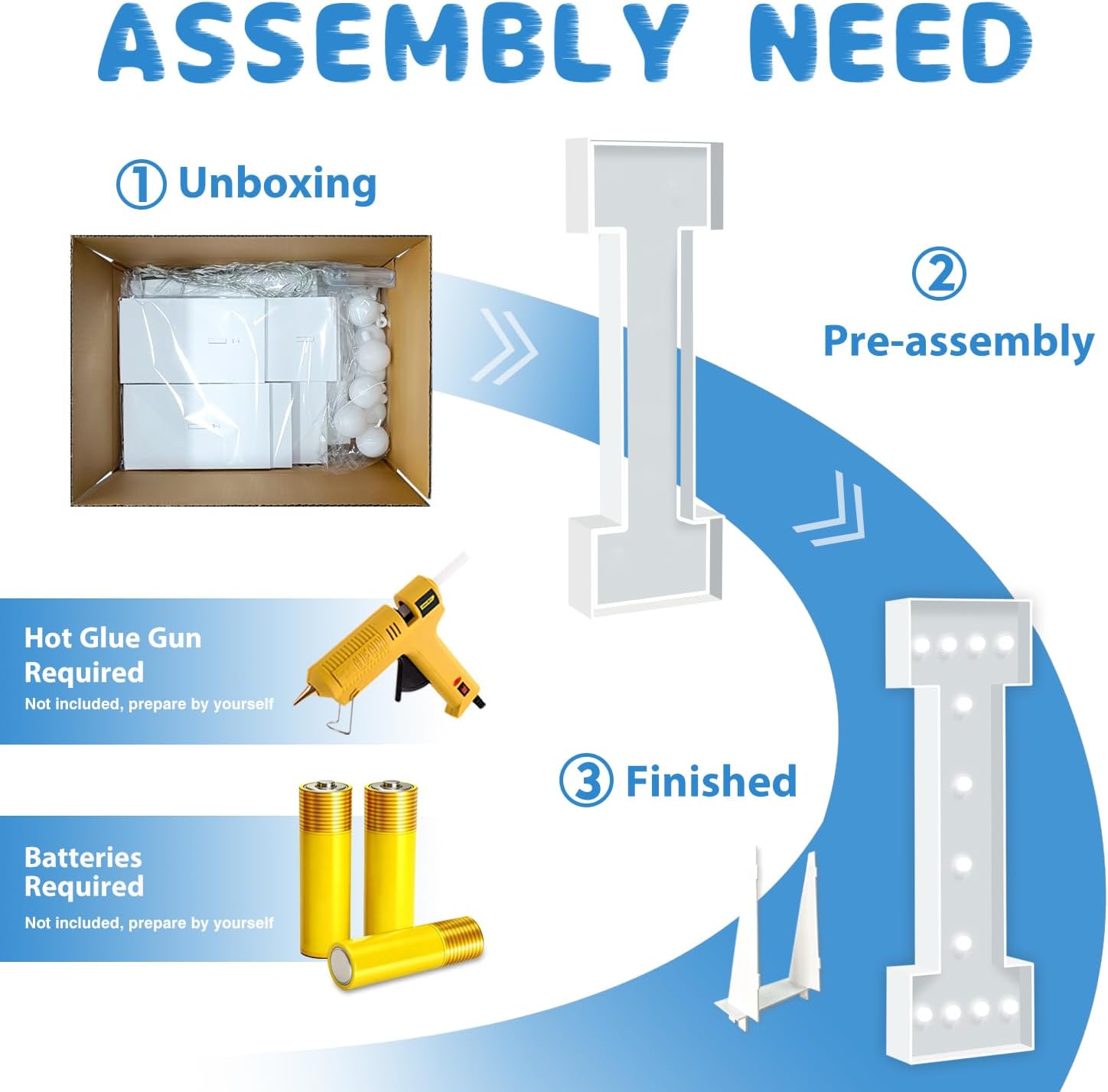 ASSEMBLY NEED

① Unboxing

② Pre-assembly

Hot Glue Gun Required
Not included, prepare by yourself

③ Finished

Batteries Required
Not included, prepare by yourself