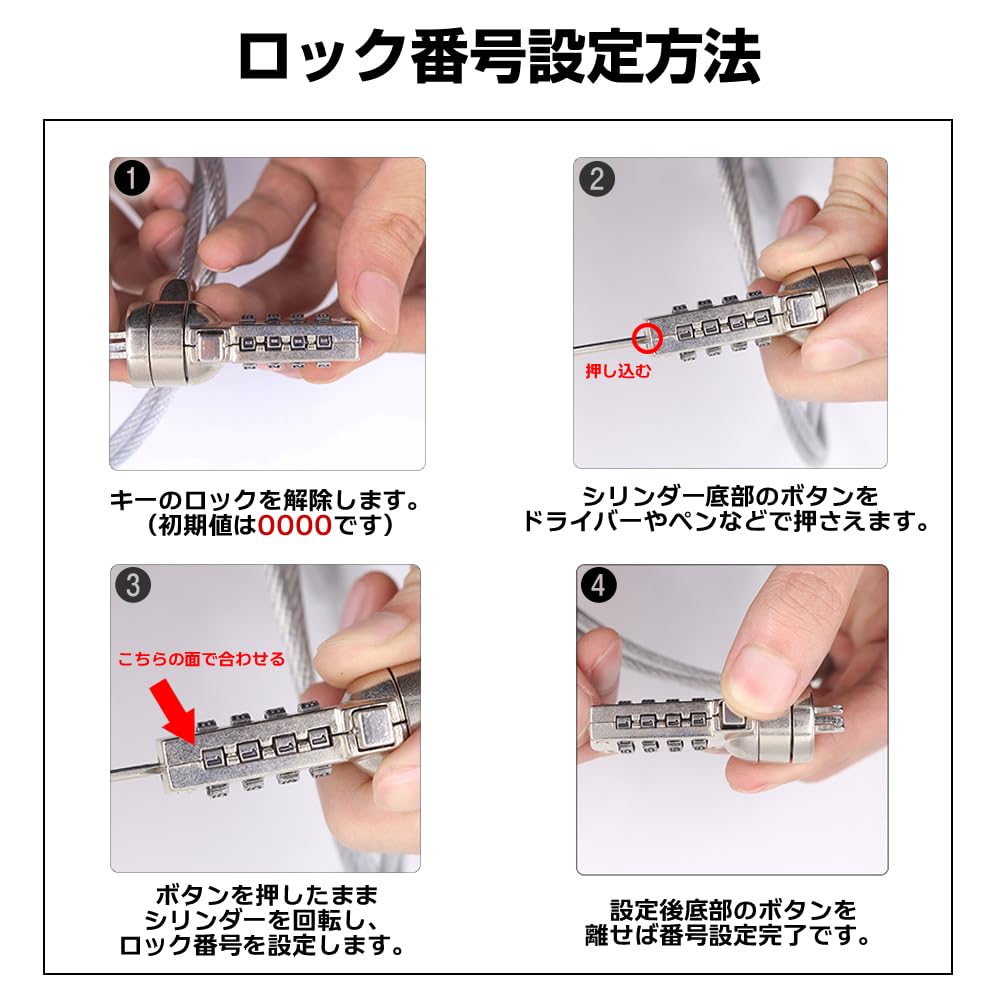 ロック番号設定方法

1

キーのロックを解除します。
（初期値は0000です）

2

押し込む

シリンダー底部のボタンを
ドライバーやペンなどで押さえます。

3

こちらの面で合わせる

ボタンを押したまま
シリンダーを回転し、
ロック番号を設定します。

4

設定後底部のボタンを
離せば番号設定完了です。