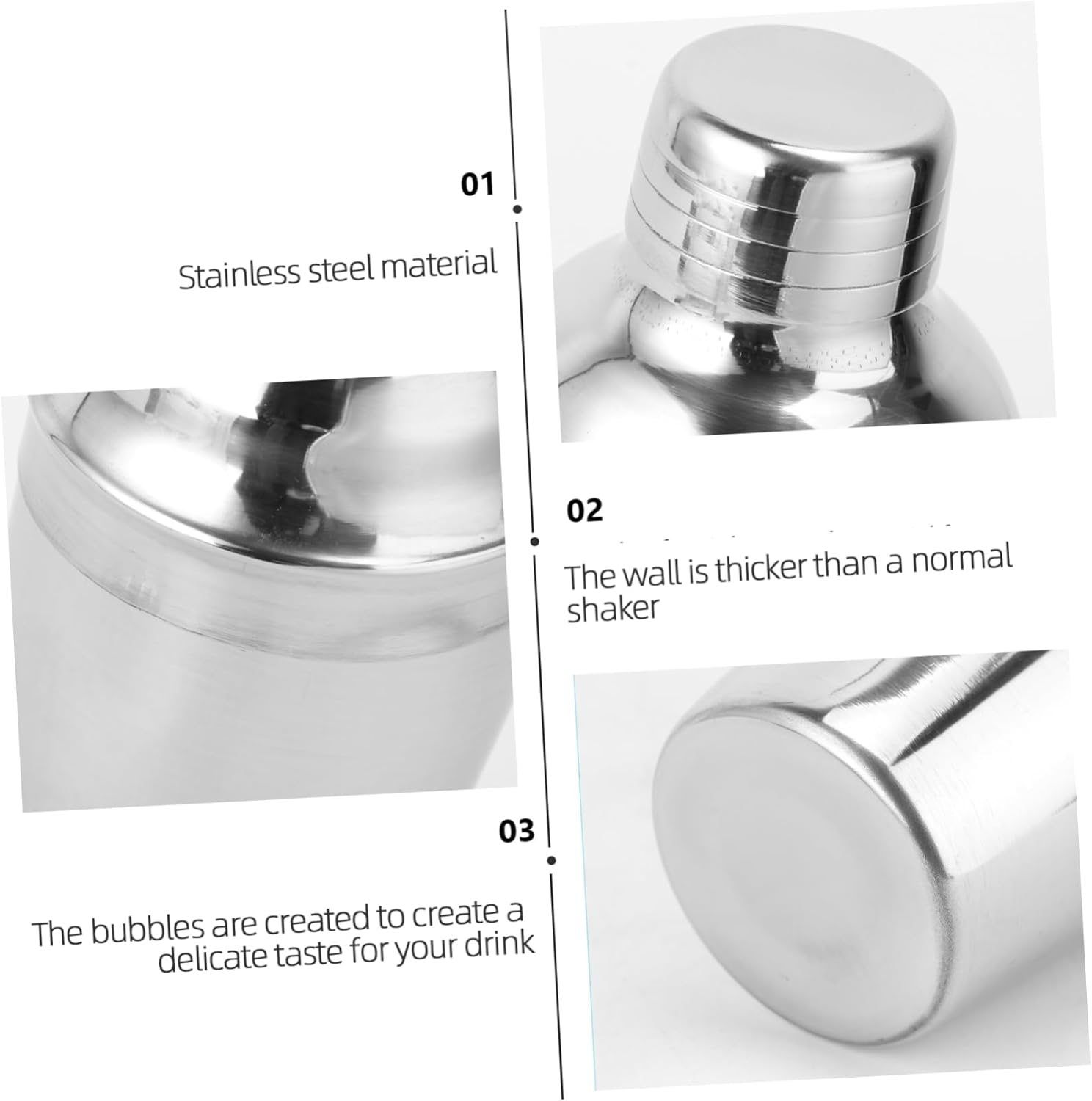 01

Stainless steel material

02

The wall is thicker than a normal shaker

03

The bubbles are created to create a delicate taste for your drink