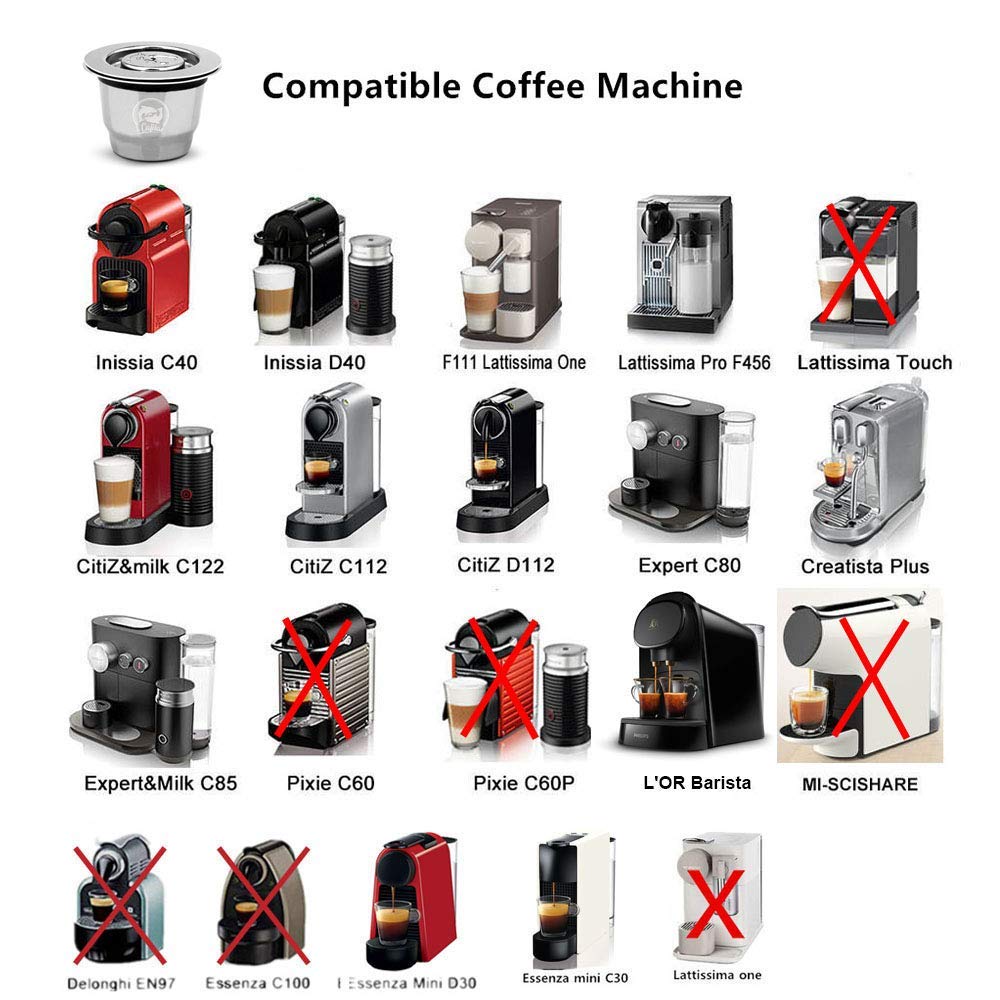 Compatible Coffee Machine

Inissia C40
Inissia D40
F111 Lattissima One
Lattissima Pro F456
Lattissima Touch

CitiZ&milk C122
CitiZ C112
CitiZ D112
Expert C80
Creatista Plus

Expert&Milk C85
Pixie C60
Pixie C60P
L'OR Barista
MI-SCISHARE

Delonghi EN97
Essenza C100
Essenza Mini D30
Essenza mini C30
Lattissima one