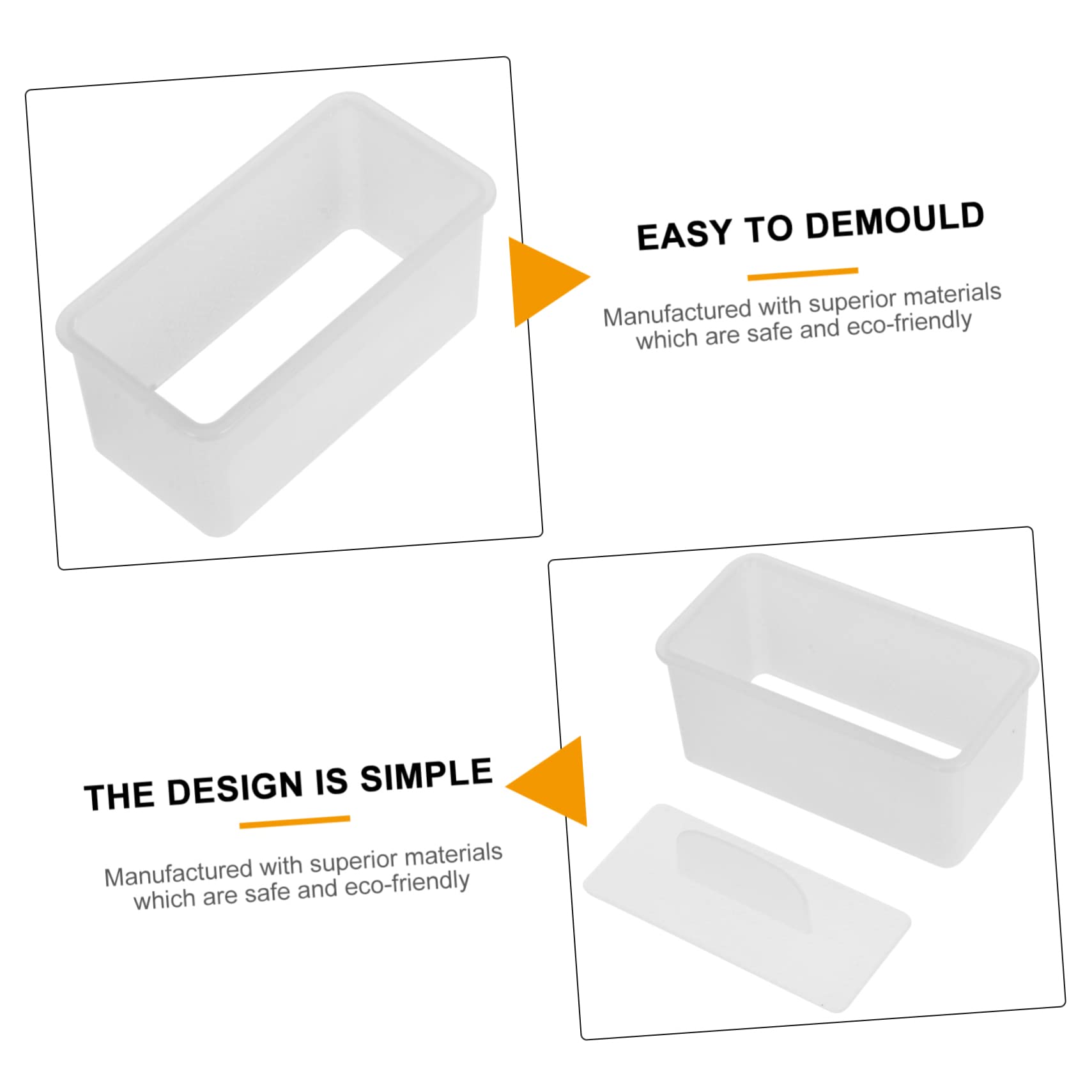 EASY TO DEMOULD

Manufactured with superior materials which are safe and eco-friendly

THE DESIGN IS SIMPLE

Manufactured with superior materials which are safe and eco-friendly