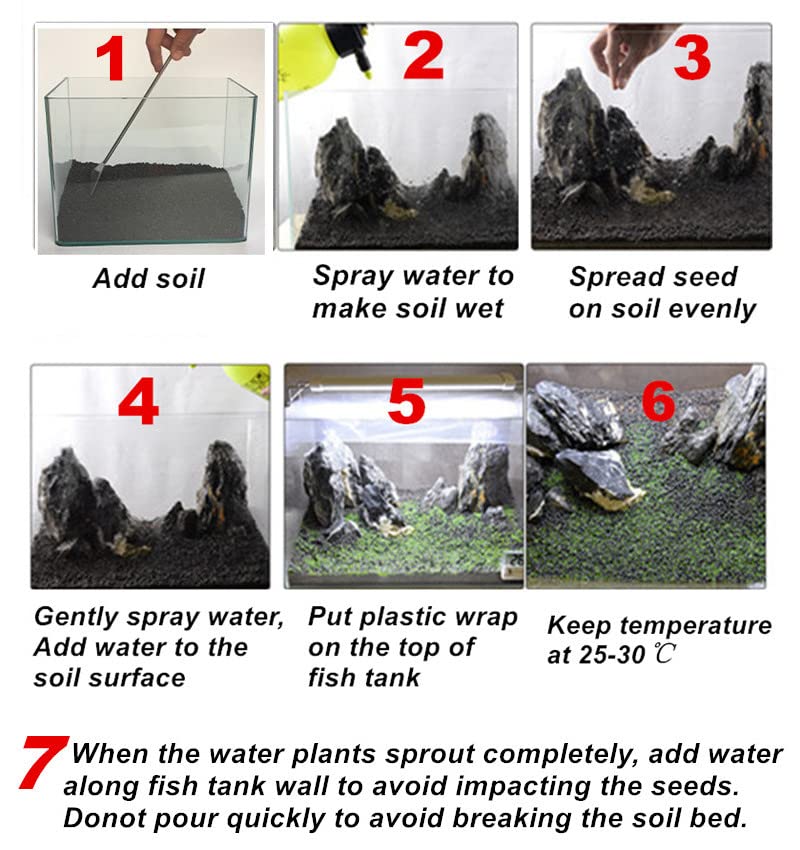 1

Add soil

2

Spray water to make soil wet

3

Spread seed on soil evenly

4

Gently spray water, Add water to the soil surface

5

Put plastic wrap on the top of fish tank

6

Keep temperature at 25-30 ℃

7 When the water plants sprout completely, add water along fish tank wall to avoid impacting the seeds. Donot pour quickly to avoid breaking the soil bed.