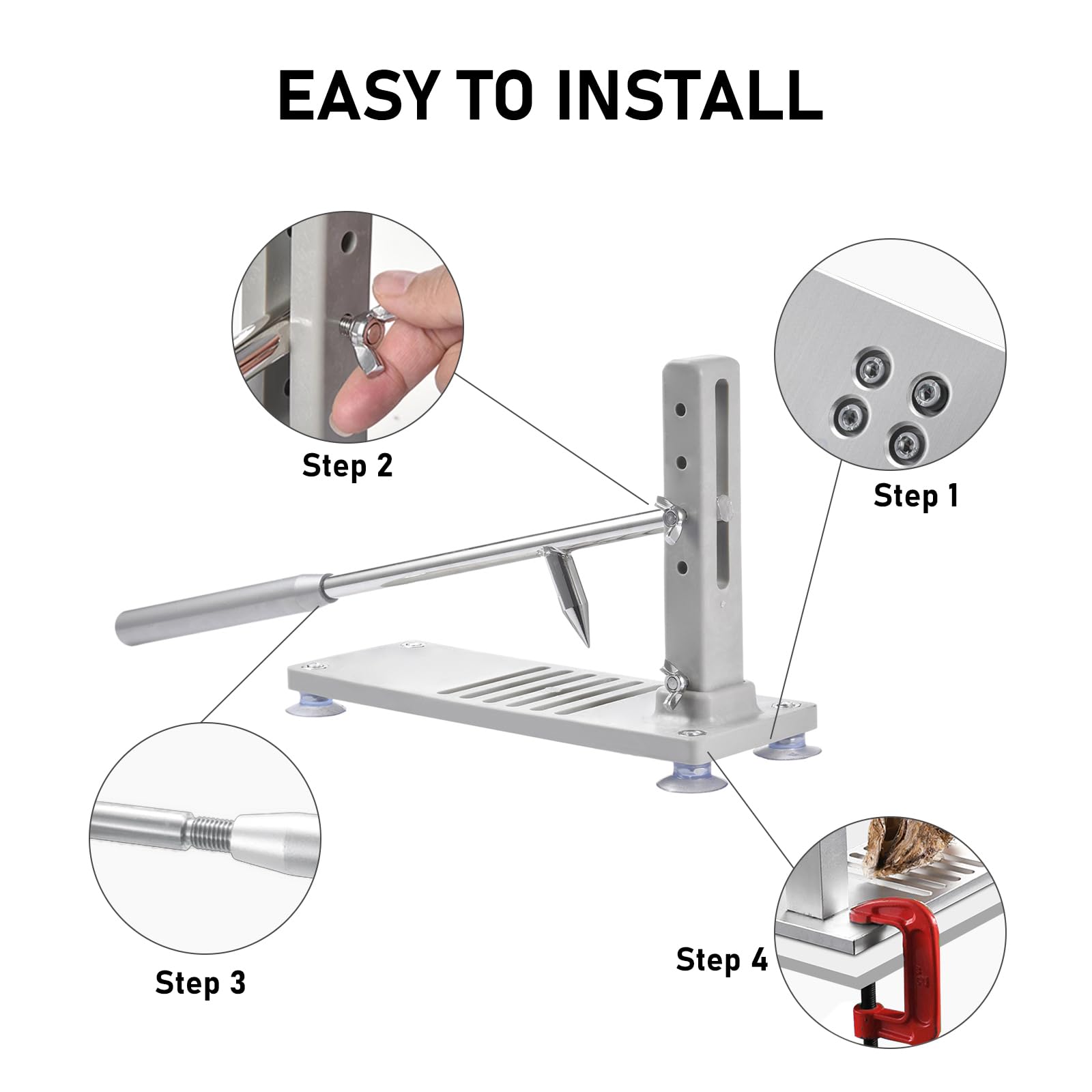 EASY TO INSTALL

Step 2

Step 1

Step 3

Step 4