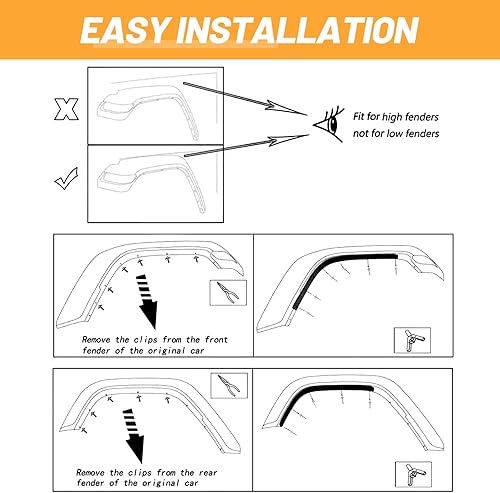 EASY INSTALLATION

Fit for high fenders
not for low fenders

Remove the clips from the front fender of the original car

Remove the clips from the rear fender of the original car