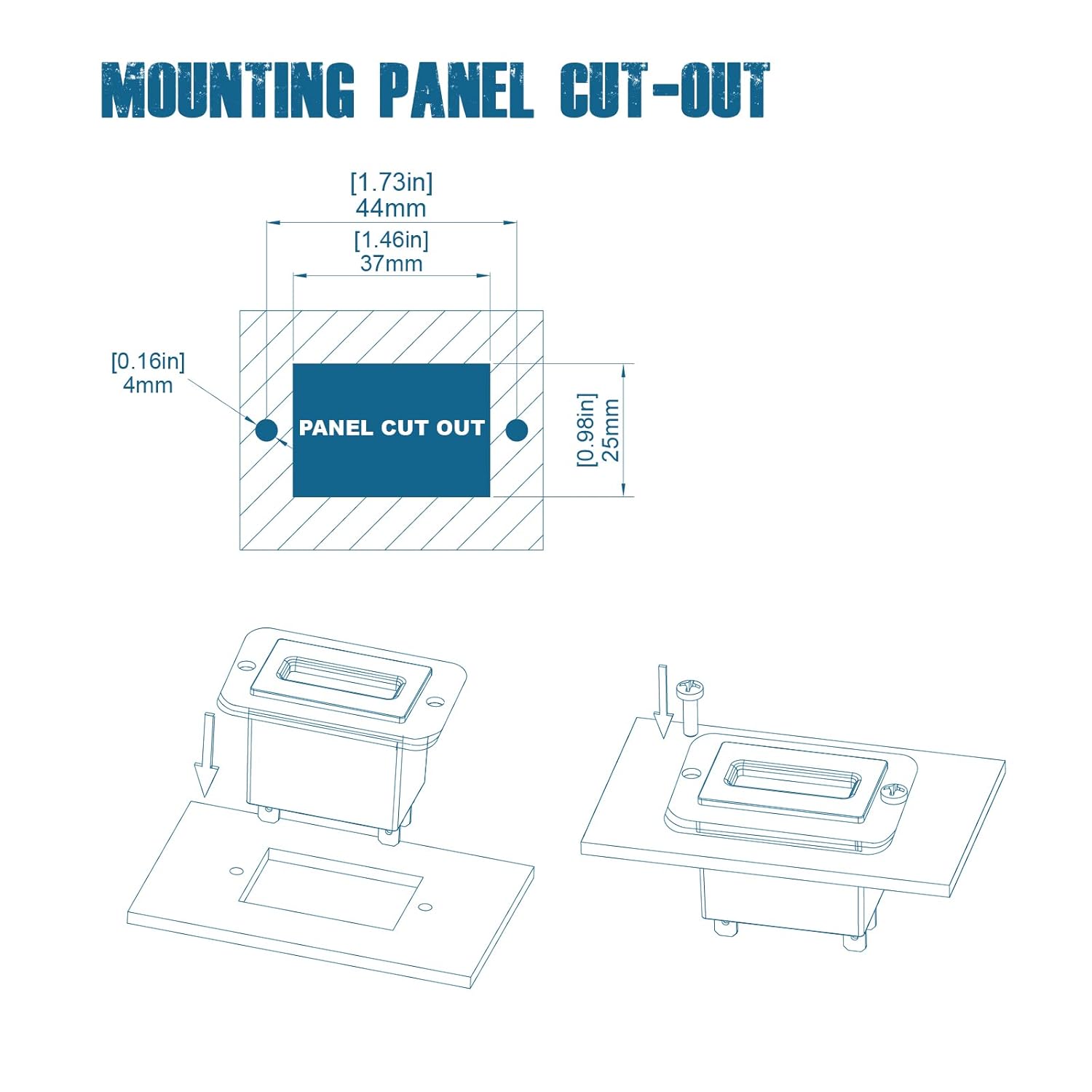 MOUNTING PANEL CUT-OUT

[1.73in]
44mm

[1.46in]
37mm

[0.16in]
4mm

PANEL CUT OUT

[0.98in]
25mm