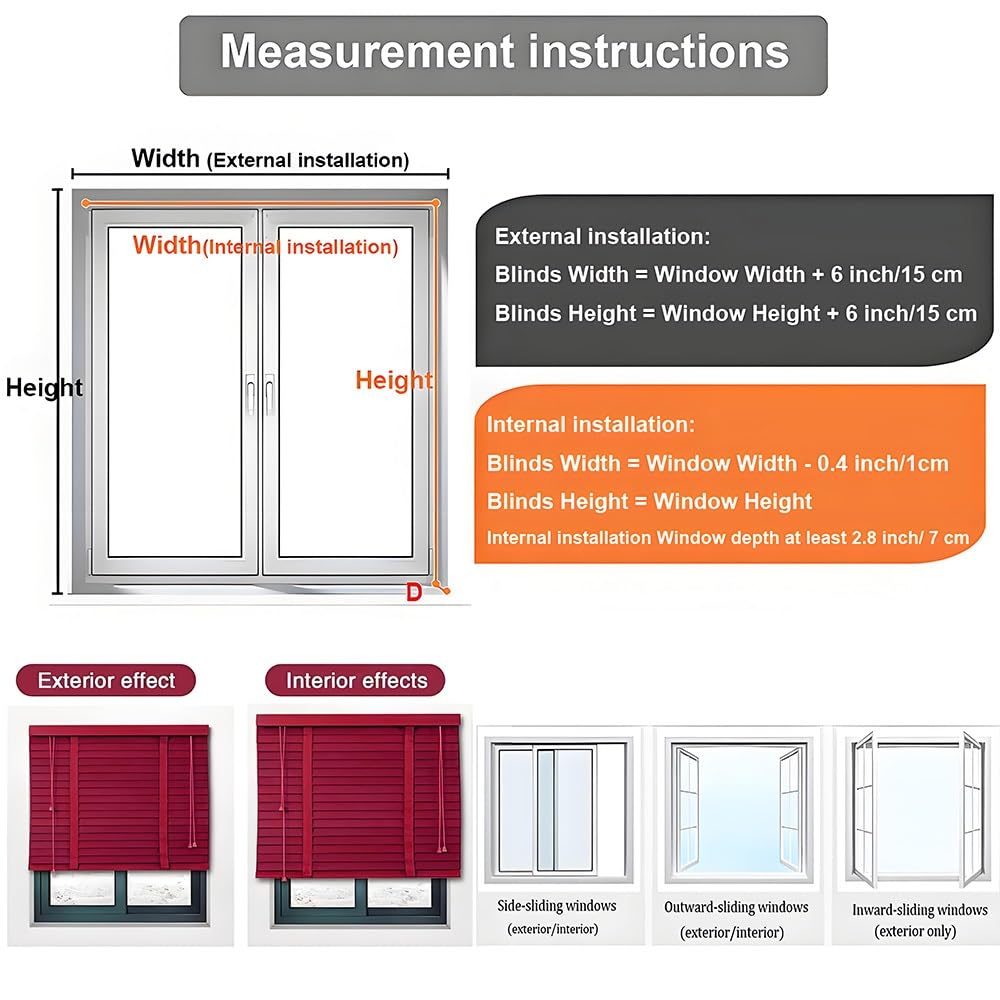 Measurement instructions

Width (External installation)

Width(Internal installation)

Height

Height

D

External installation:
Blinds Width = Window Width + 6 inch/15 cm
Blinds Height = Window Height + 6 inch/15 cm

Internal installation:
Blinds Width = Window Width - 0.4 inch/1cm
Blinds Height = Window Height
Internal installation Window depth at least 2.8 inch/ 7 cm

Exterior effect

Interior effects

Side-sliding windows (exterior/interior)

Outward-sliding windows (exterior/interior)

Inward-sliding windows (exterior only)