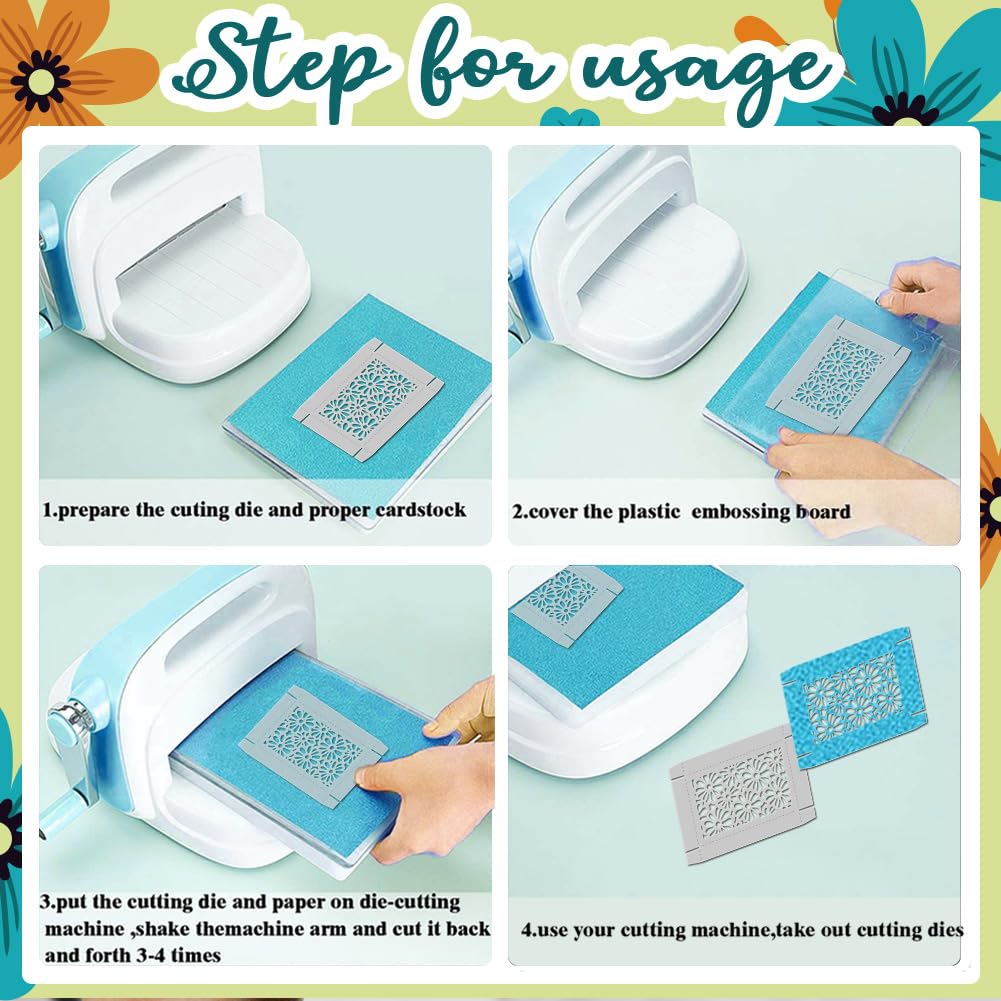 Step for usage

1.prepare the cuting die and proper cardstock

2.cover the plastic embossing board

3.put the cutting die and paper on die-cutting machine ,shake themachine arm and cut it back and forth 3-4 times

4.use your cutting machine,take out cutting dies