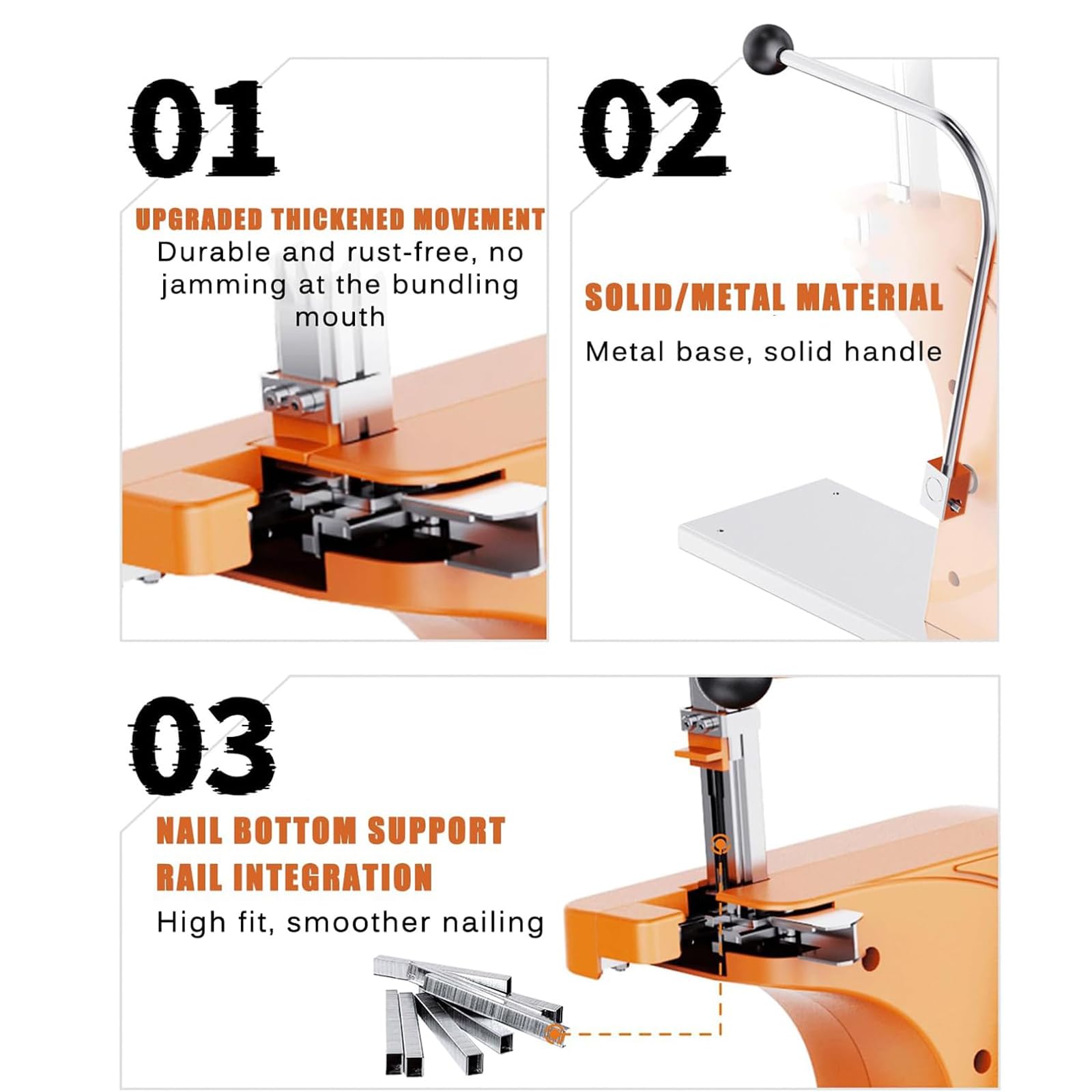 01

UPGRADED THICKENED MOVEMENT

Durable and rust-free, no jamming at the bundling mouth

02

SOLID/METAL MATERIAL

Metal base, solid handle

03

NAIL BOTTOM SUPPORT RAIL INTEGRATION

High fit, smoother nailing