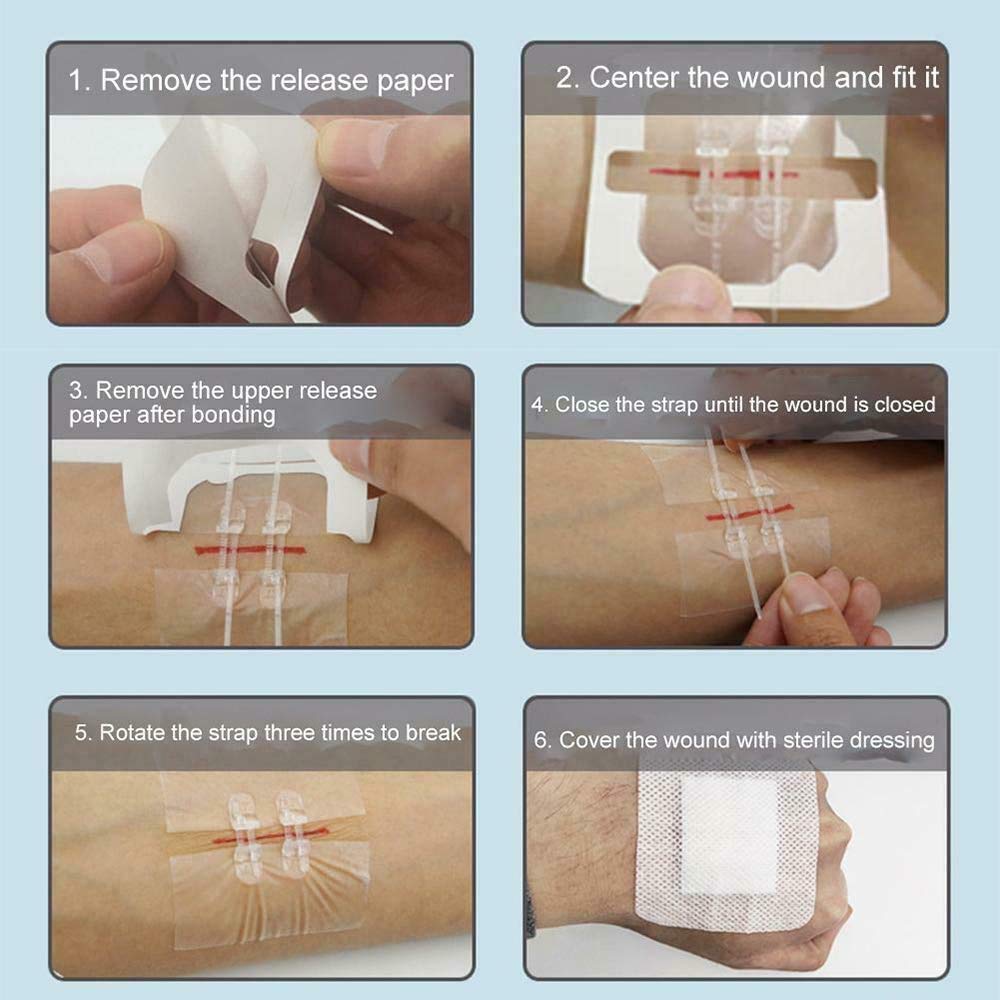 1. Remove the release paper

2. Center the wound and fit it

3. Remove the upper release paper after bonding

4. Close the strap until the wound is closed

5. Rotate the strap three times to break

6. Cover the wound with sterile dressing