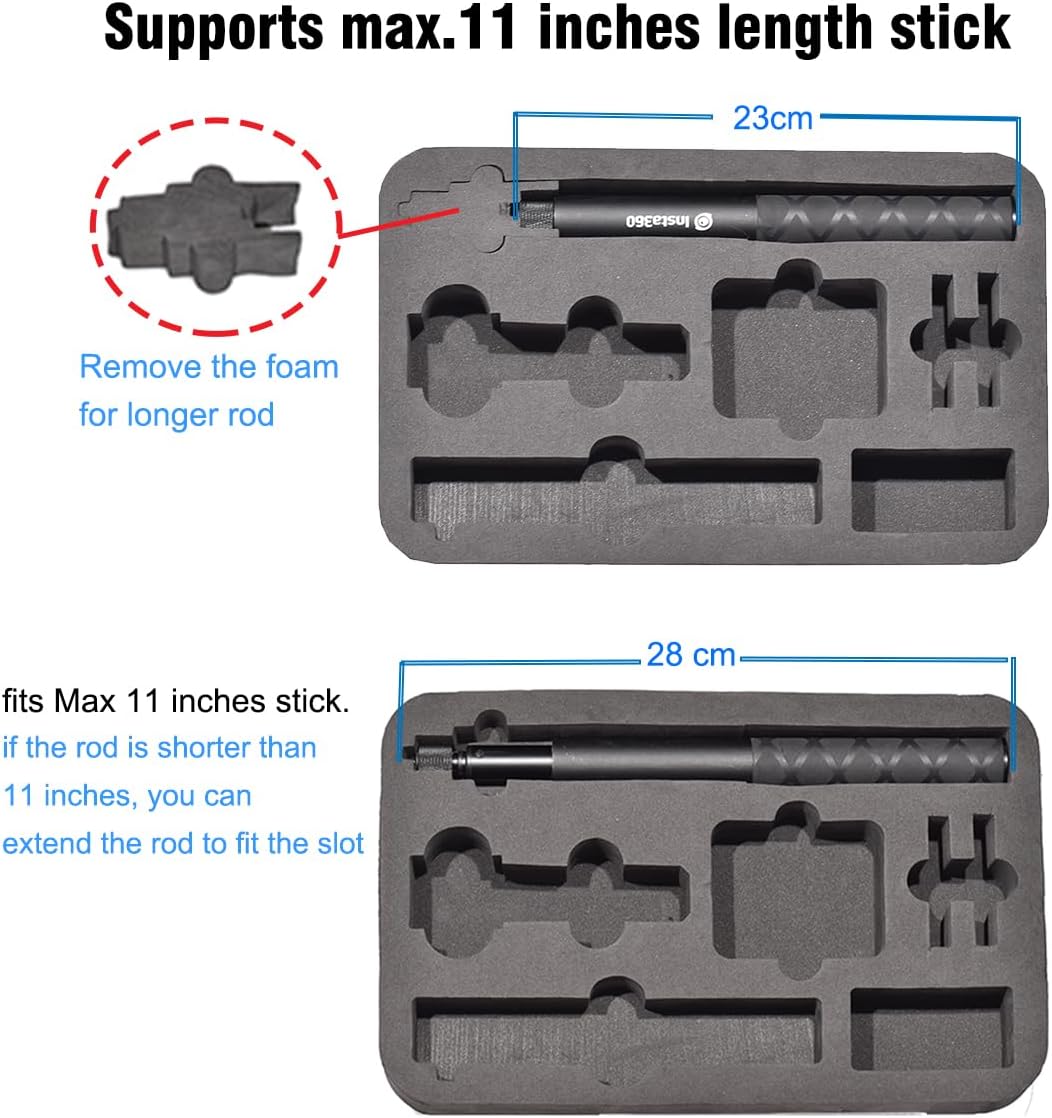 Supports max.11 inches length stick

23cm

Insta360

Remove the foam for longer rod

28 cm

fits Max 11 inches stick.
if the rod is shorter than 11 inches, you can extend the rod to fit the slot