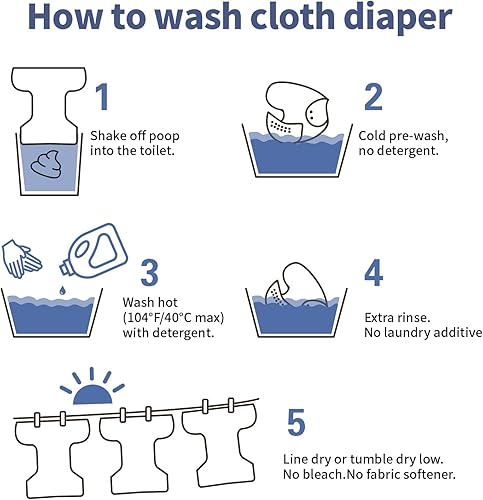 How to wash cloth diaper

1
Shake off poop into the toilet.

2
Cold pre-wash, no detergent.

3
Wash hot (104°F/40°C max) with detergent.

4
Extra rinse. No laundry additive

5
Line dry or tumble dry low. No bleach.No fabric softener.