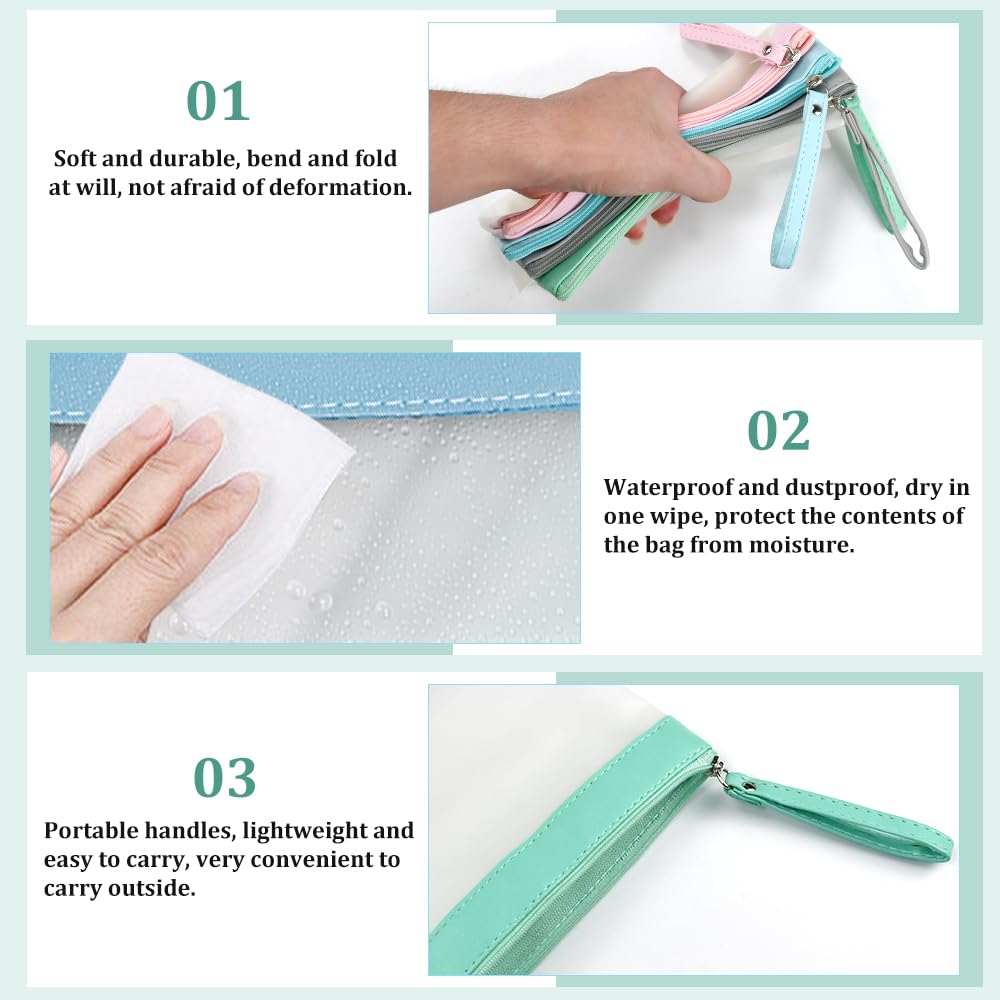 01

Soft and durable, bend and fold at will, not afraid of deformation.

02

Waterproof and dustproof, dry in one wipe, protect the contents of the bag from moisture.

03

Portable handles, lightweight and easy to carry, very convenient to carry outside.