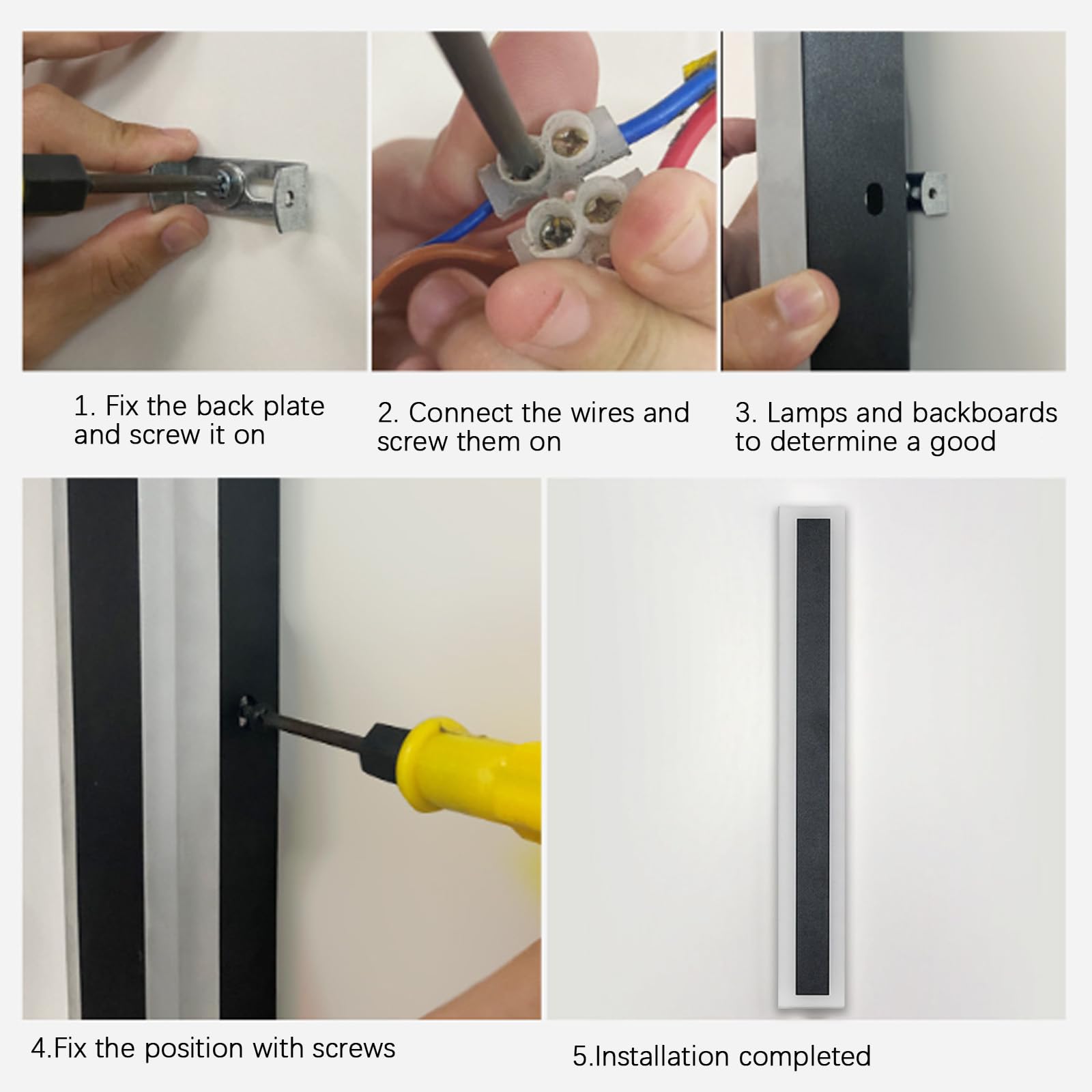 1. Fix the back plate and screw it on

2. Connect the wires and screw them on

3. Lamps and backboards to determine a good

4.Fix the position with screws

5.Installation completed