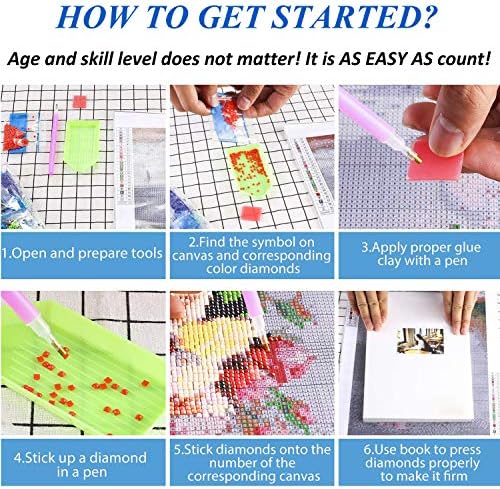 HOW TO GET STARTED?

Age and skill level does not matter! It is AS EASY AS count!

1.Open and prepare tools

2.Find the symbol on canvas and corresponding color diamonds

3.Apply proper glue clay with a pen

4.Stick up a diamond in a pen

5.Stick diamonds onto the number of the corresponding canvas

6.Use book to press diamonds properly to make it firm