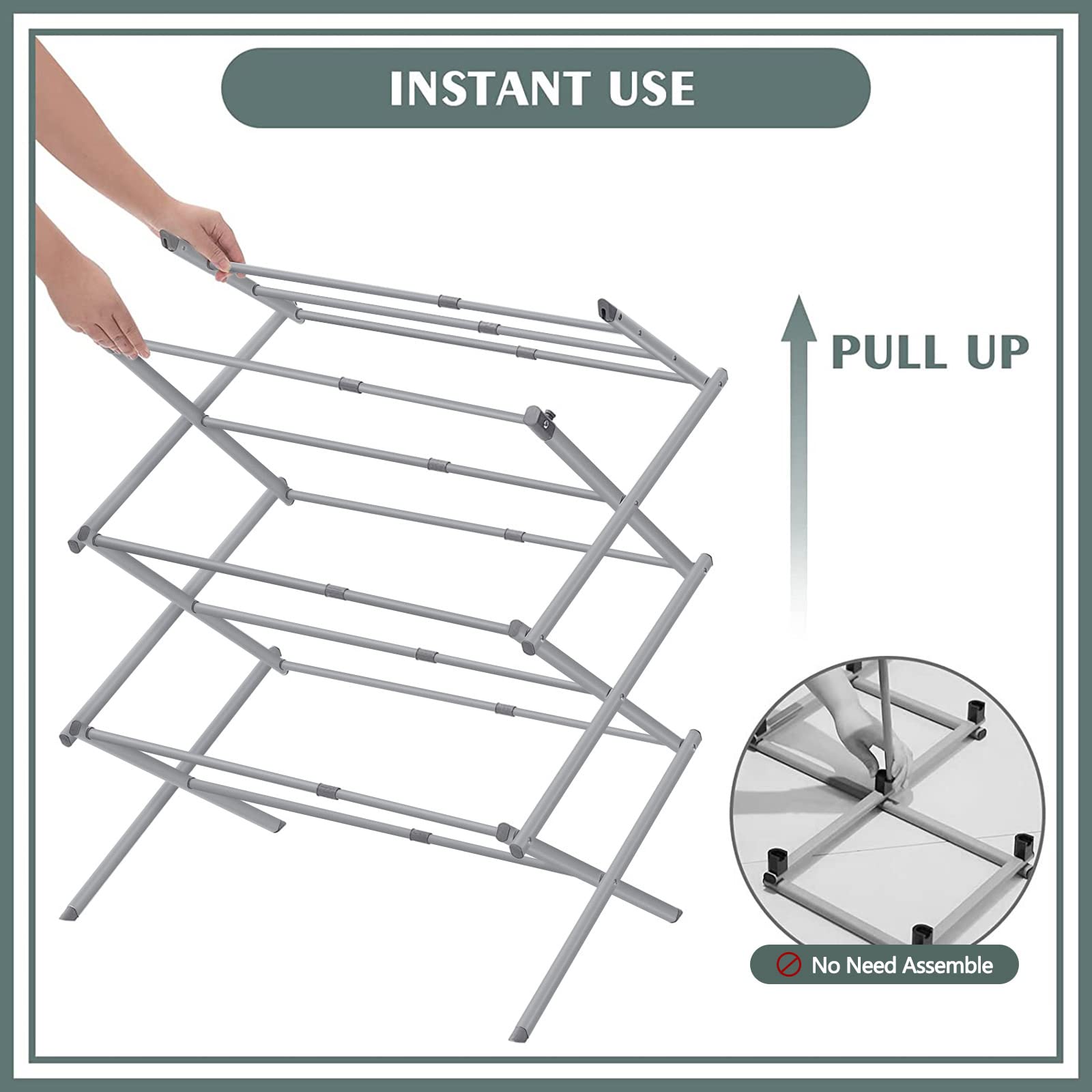 INSTANT USE

PULL UP

No Need Assemble