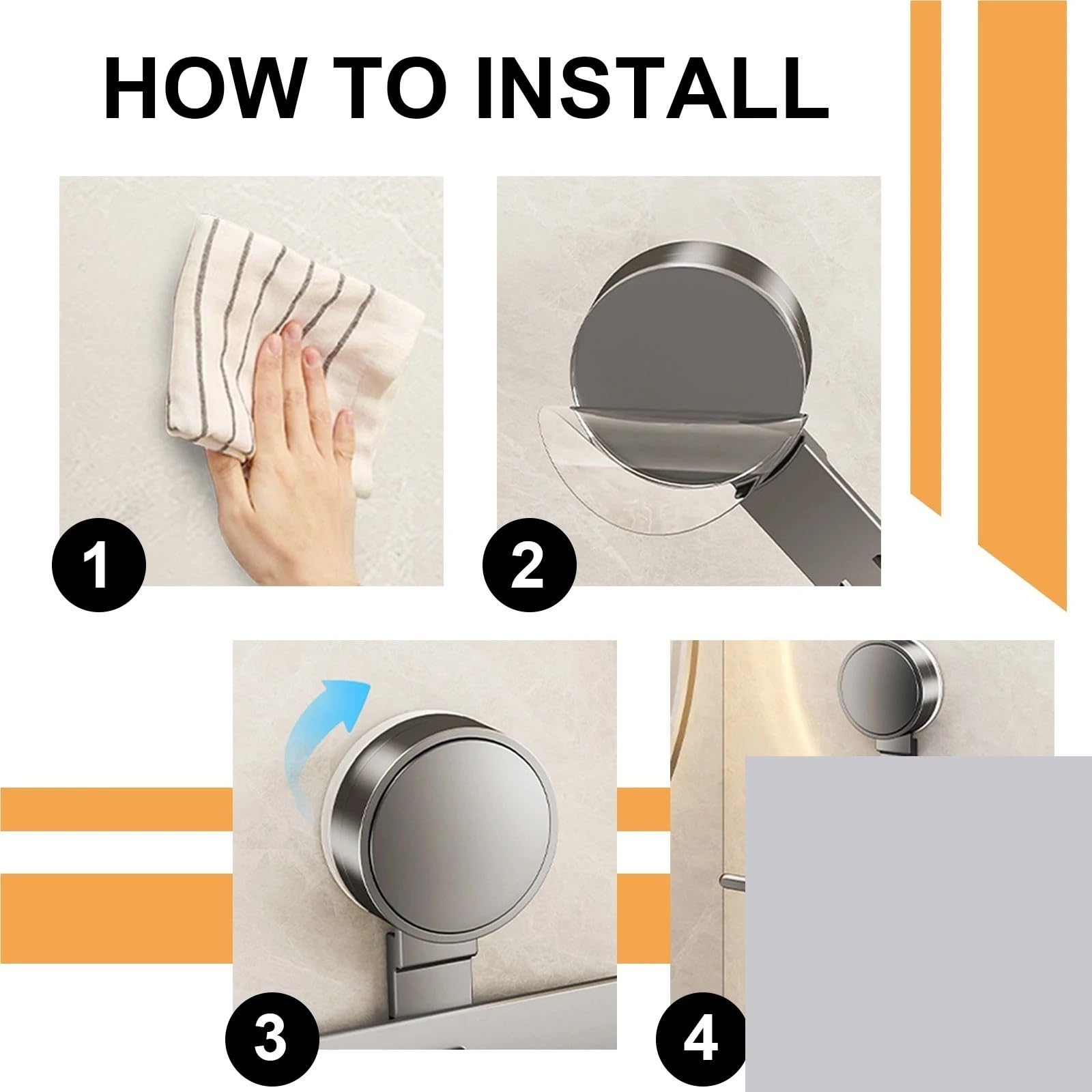 HOW TO INSTALL

1

2

3

4