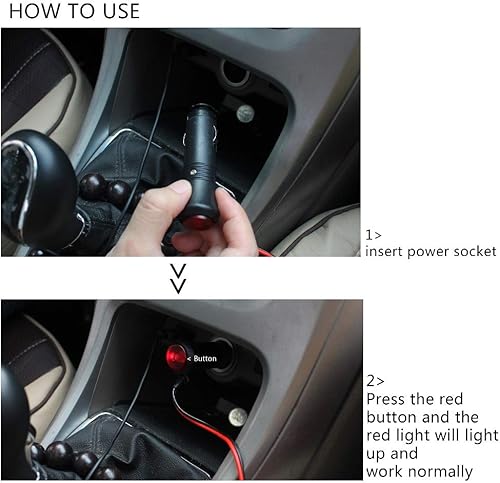 HOW TO USE

1>
insert power socket

< Button

2>
Press the red button and the red light will light up and work normally