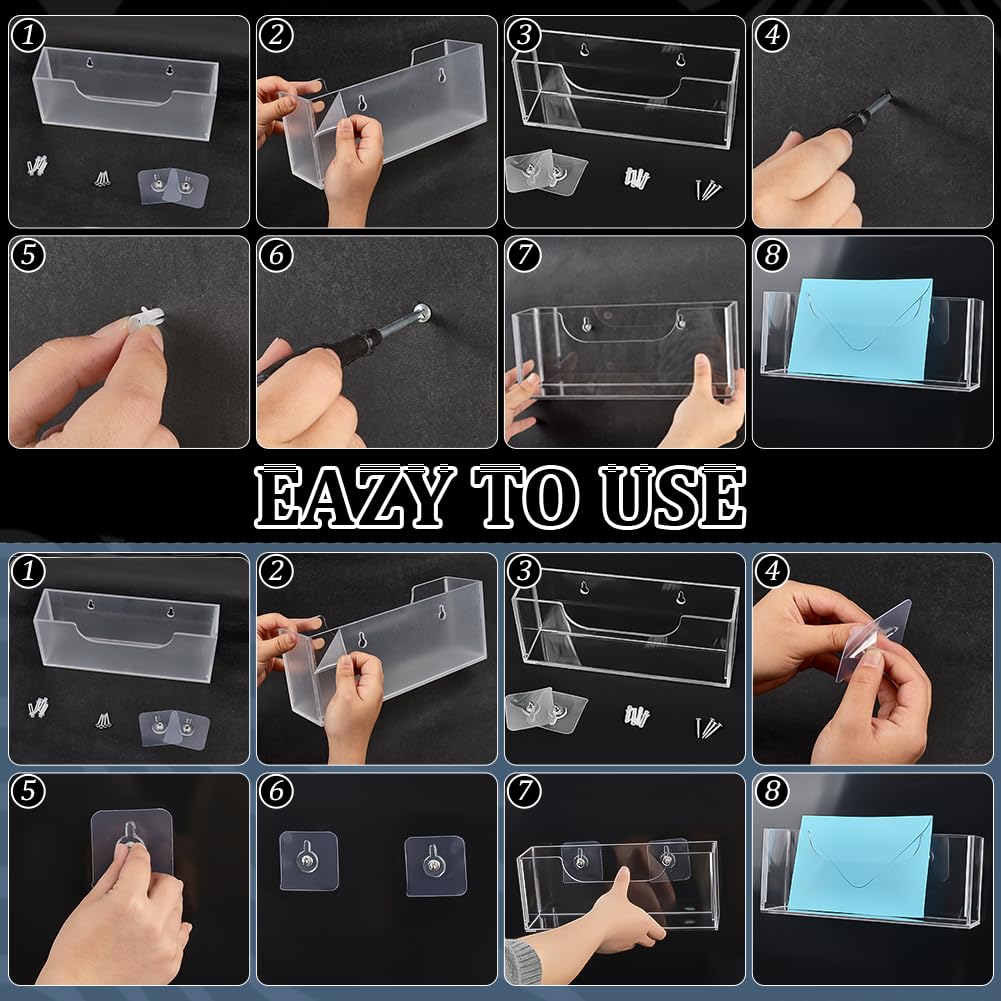 1
2
3
4
5
6
7
8

EAZY TO USE

1
2
3
4
5
6
7
8