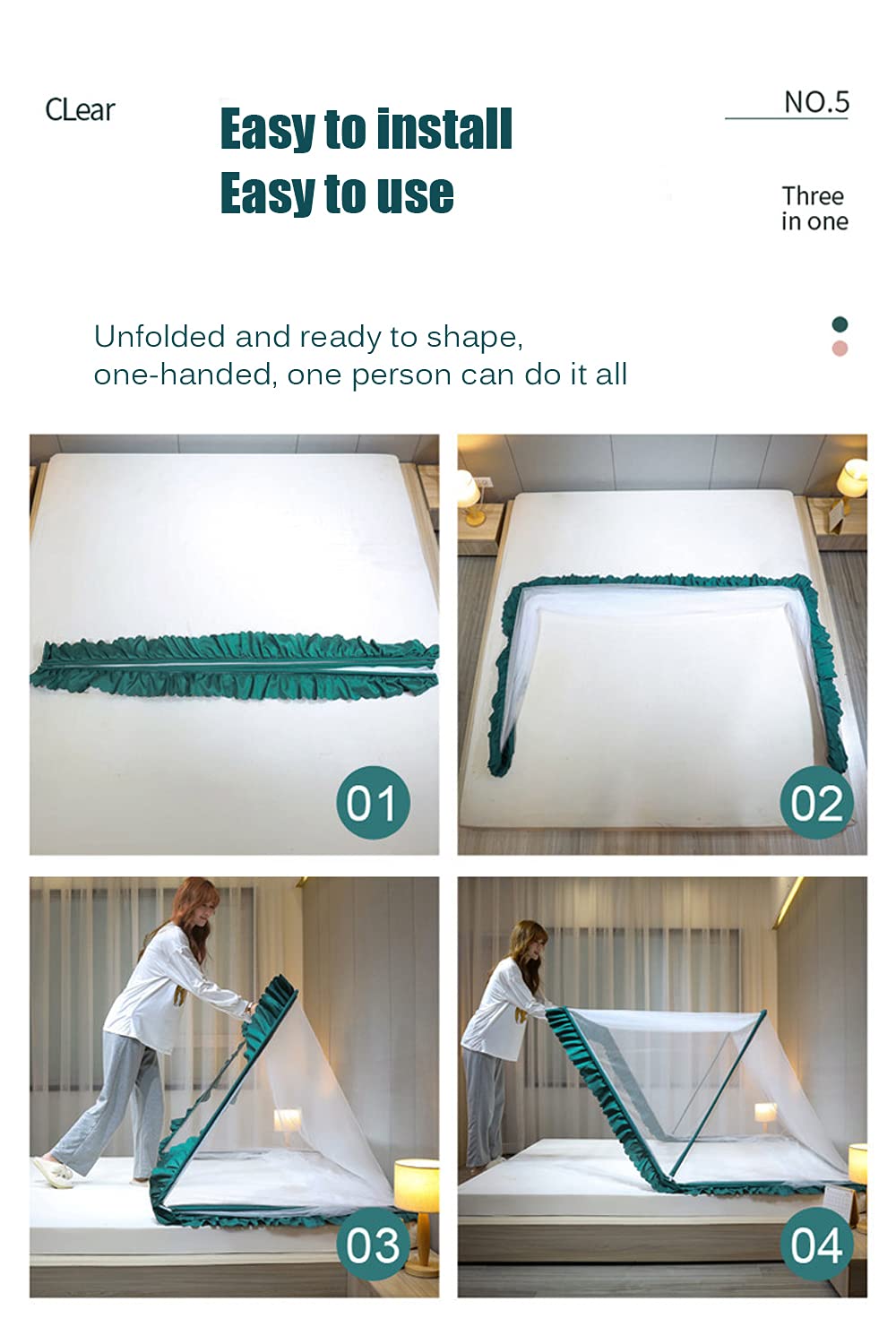 CLear

Easy to install
Easy to use

NO.5

Three
in one

Unfolded and ready to shape,
one-handed, one person can do it all

01

02

03

04