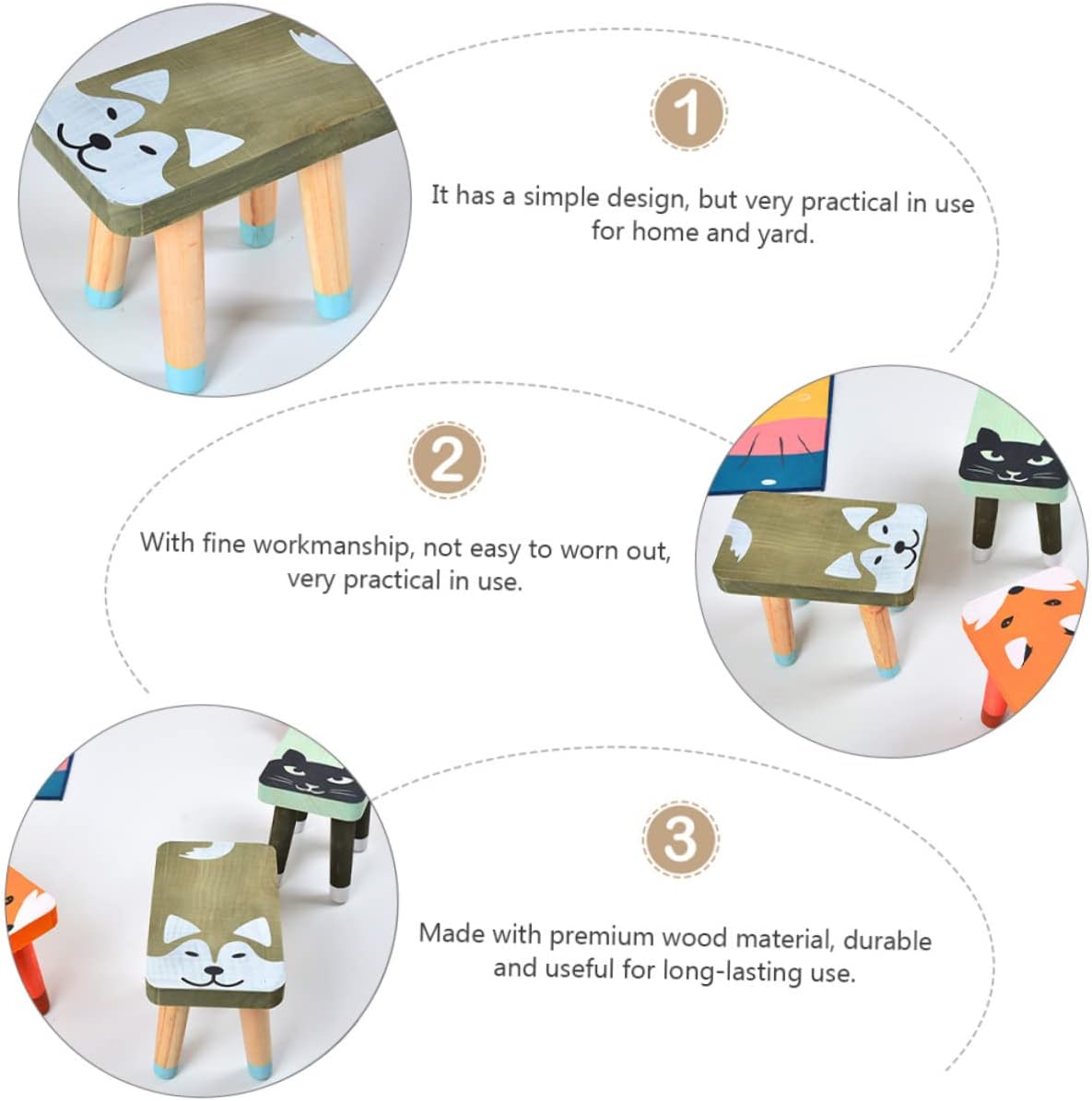 1

It has a simple design, but very practical in use for home and yard.

2

With fine workmanship, not easy to worn out, very practical in use.

3

Made with premium wood material, durable and useful for long-lasting use.