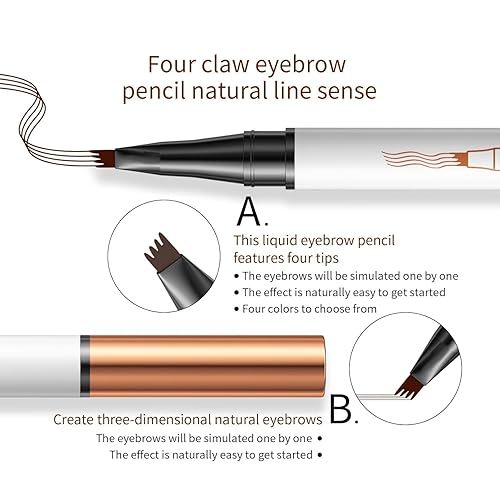 Four claw eyebrow pencil natural line sense

A.

This liquid eyebrow pencil features four tips

• The eyebrows will be simulated one by one
• The effect is naturally easy to get started
• Four colors to choose from

B.

Create three-dimensional natural eyebrows

The eyebrows will be simulated one by one •
The effect is naturally easy to get started •