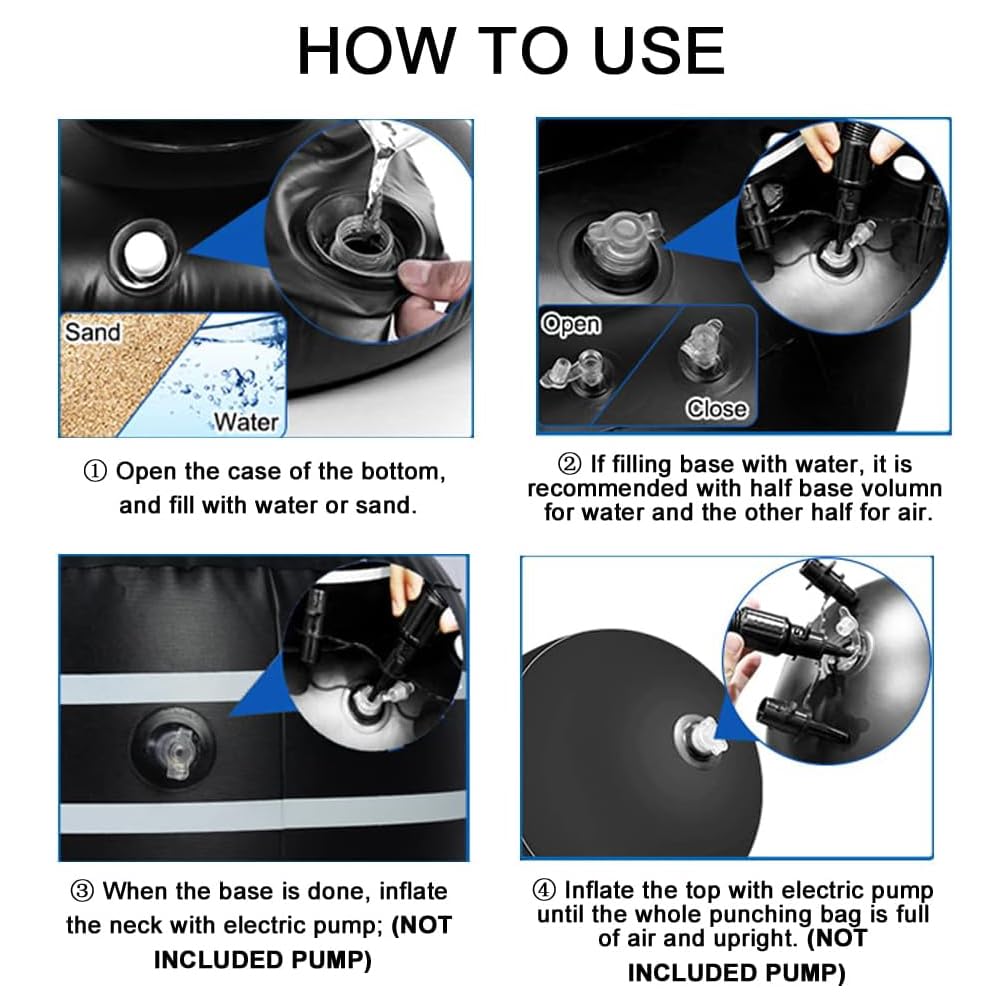 HOW TO USE

Sand

Water

① Open the case of the bottom, and fill with water or sand.

Open

Close

② If filling base with water, it is recommended with half base volumn for water and the other half for air.

③ When the base is done, inflate the neck with electric pump; (NOT INCLUDED PUMP)

④ Inflate the top with electric pump until the whole punching bag is full of air and upright. (NOT INCLUDED PUMP)