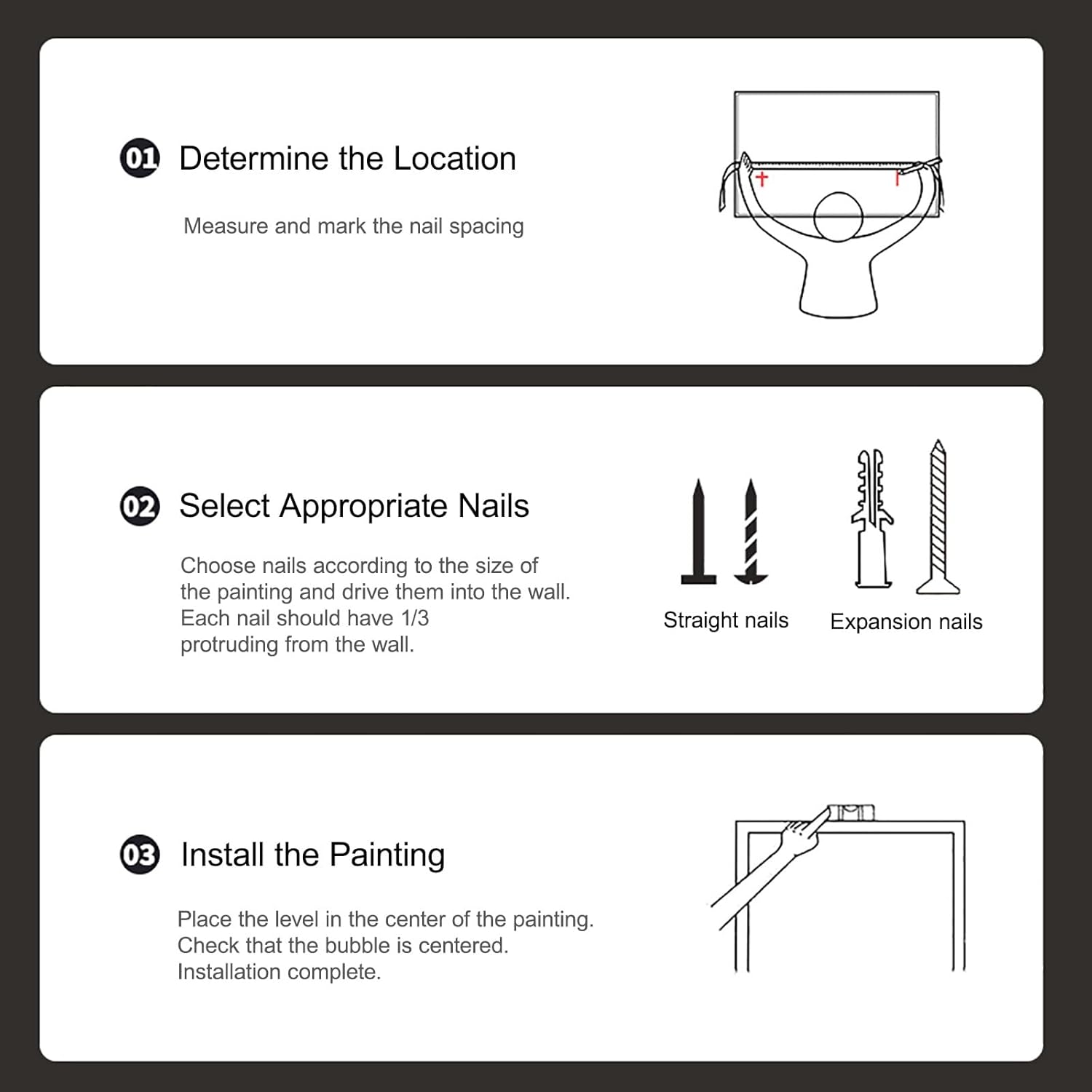 01 Determine the Location

Measure and mark the nail spacing

02 Select Appropriate Nails

Choose nails according to the size of the painting and drive them into the wall. Each nail should have 1/3 protruding from the wall.

Straight nails

Expansion nails

03 Install the Painting

Place the level in the center of the painting. Check that the bubble is centered. Installation complete.