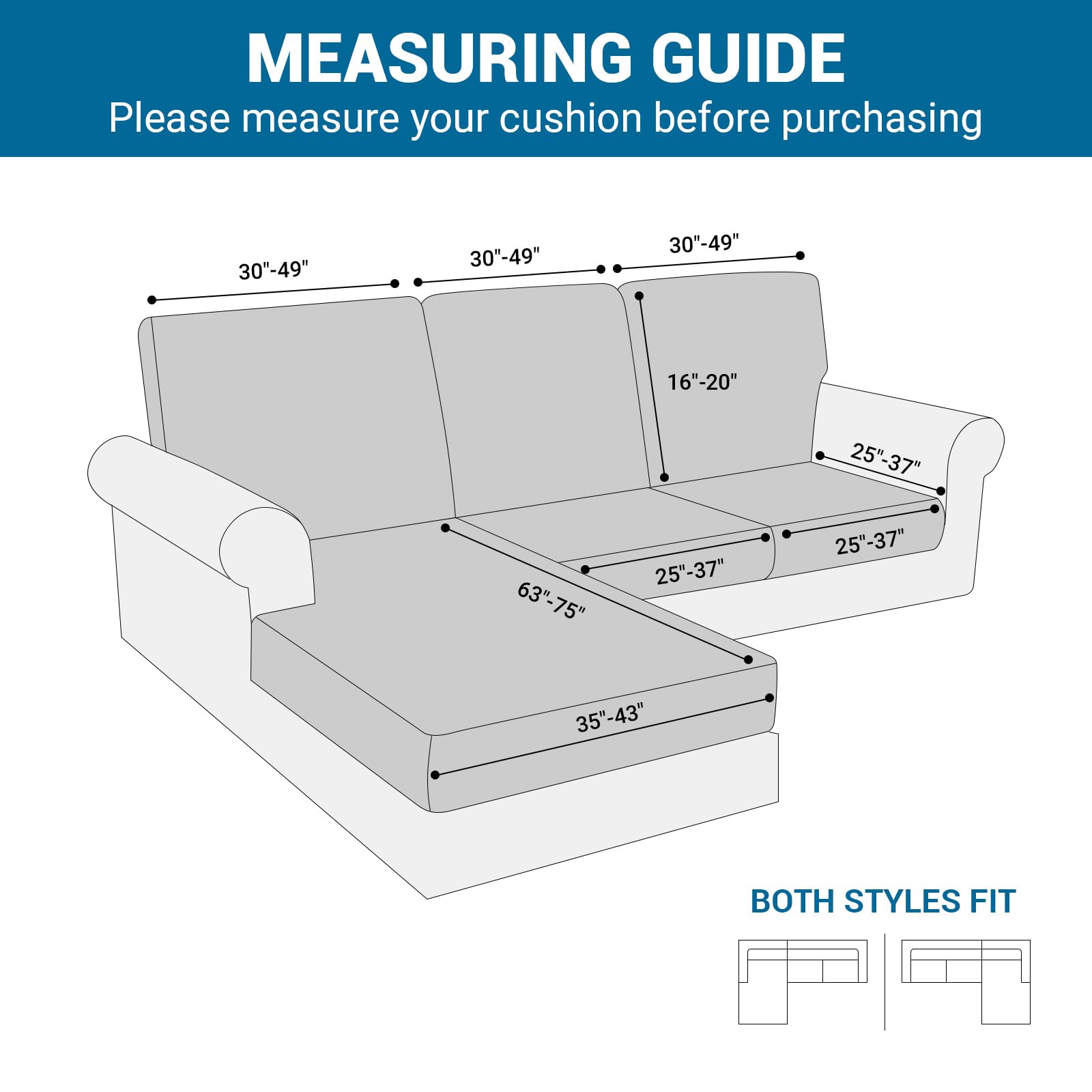 MEASURING GUIDE
Please measure your cushion before purchasing

30"-49"
30"-49"
30"-49"
16"-20"
25"-37"
25"-37"
25"-37"
63"-75"
35"-43"

BOTH STYLES FIT