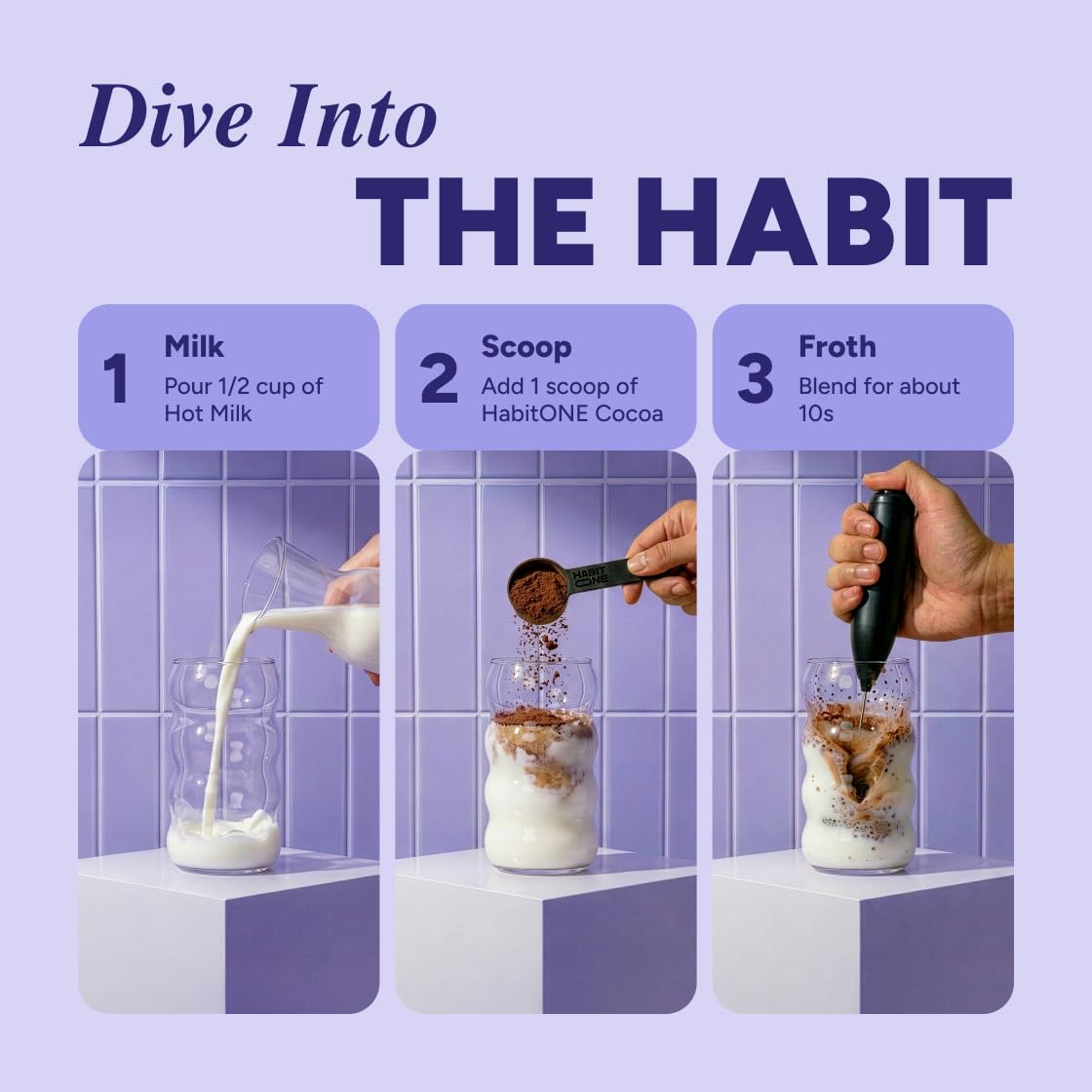 Dive Into
THE HABIT

1 Milk
Pour 1/2 cup of Hot Milk

2 Scoop
Add 1 scoop of HabitONE Cocoa

3 Froth
Blend for about 10s

HABIT ONE