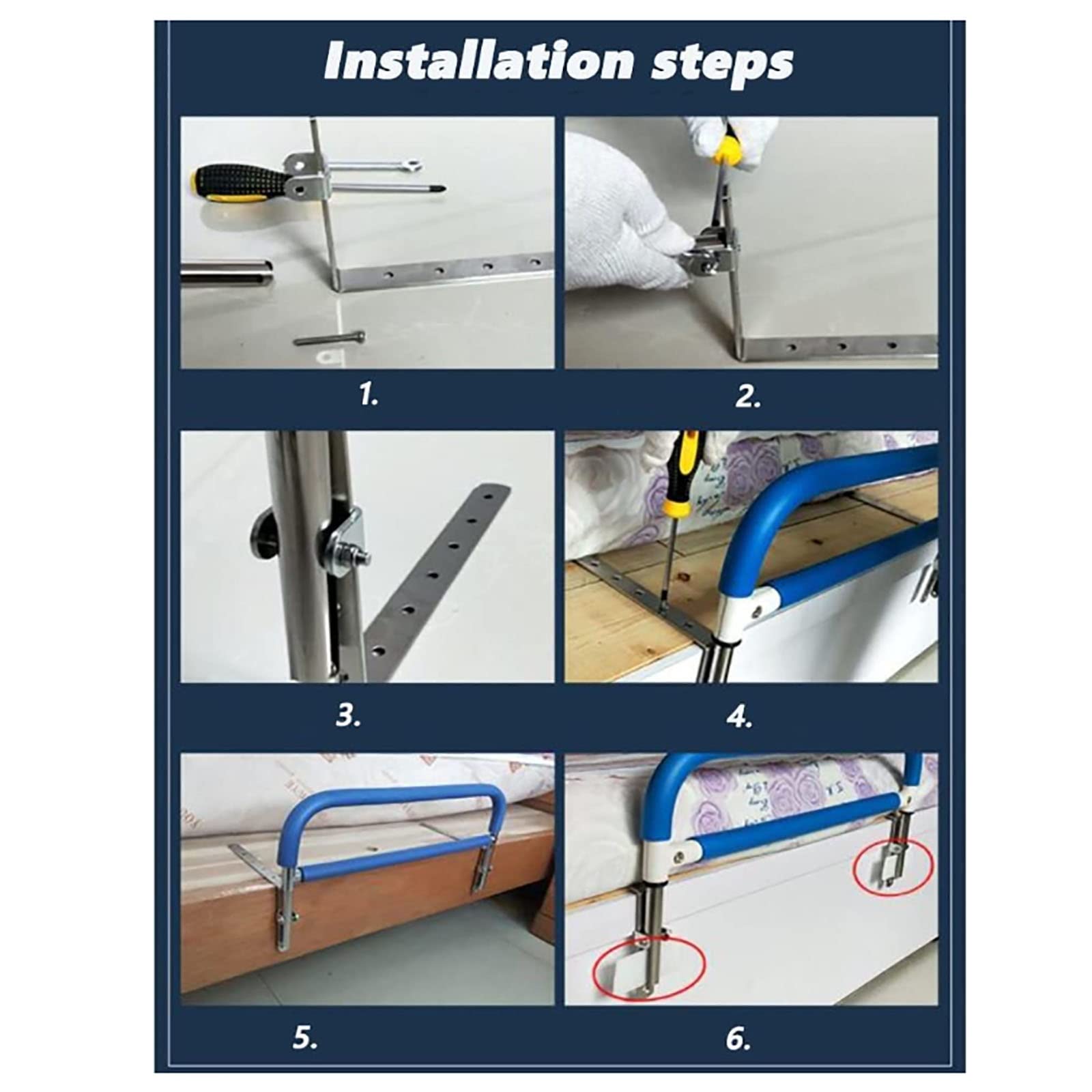 Installation steps

1.

2.

3.

4.

5.

6.