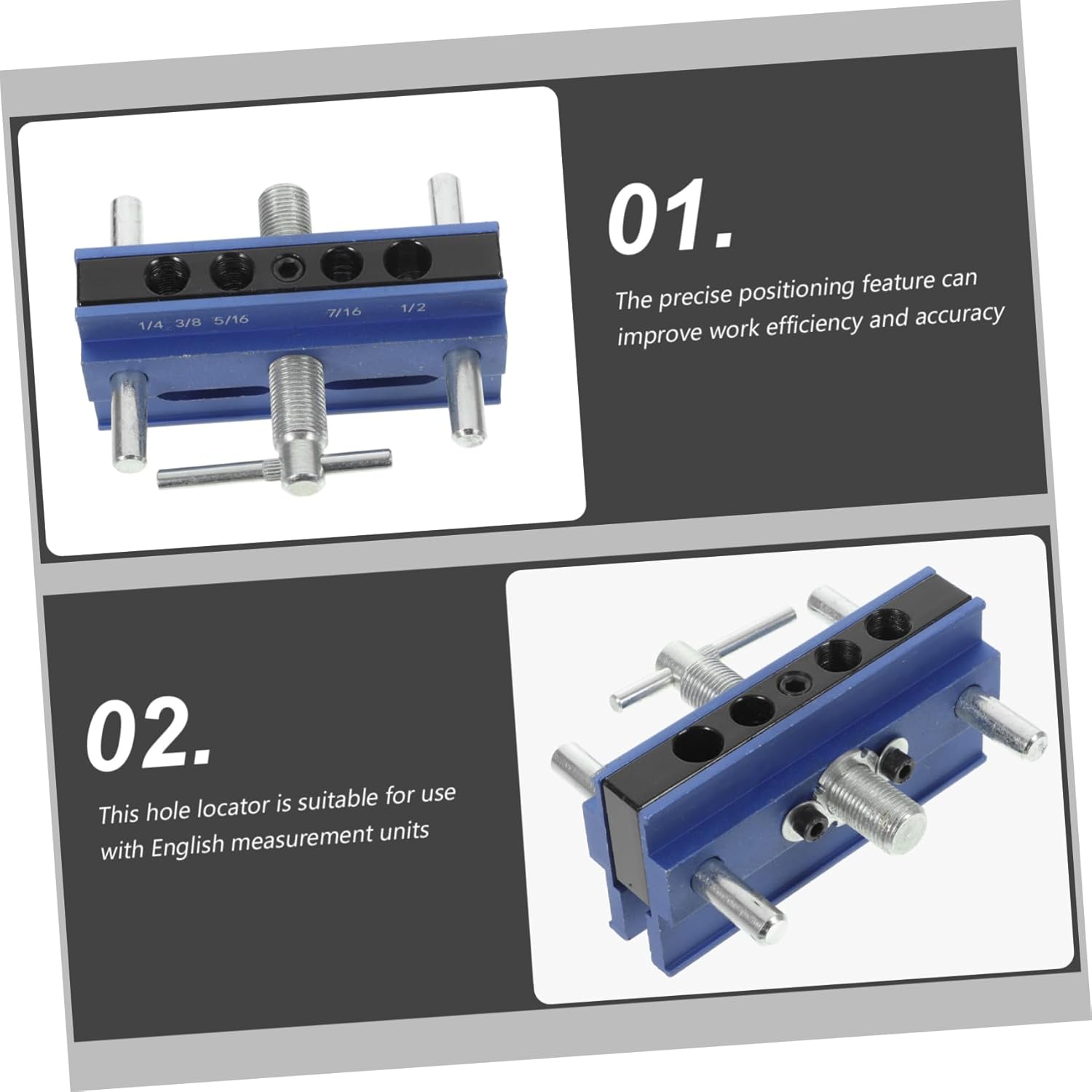 1/4 3/8 5/16 7/16 1/2

01.

The precise positioning feature can improve work efficiency and accuracy

02.

This hole locator is suitable for use with English measurement units