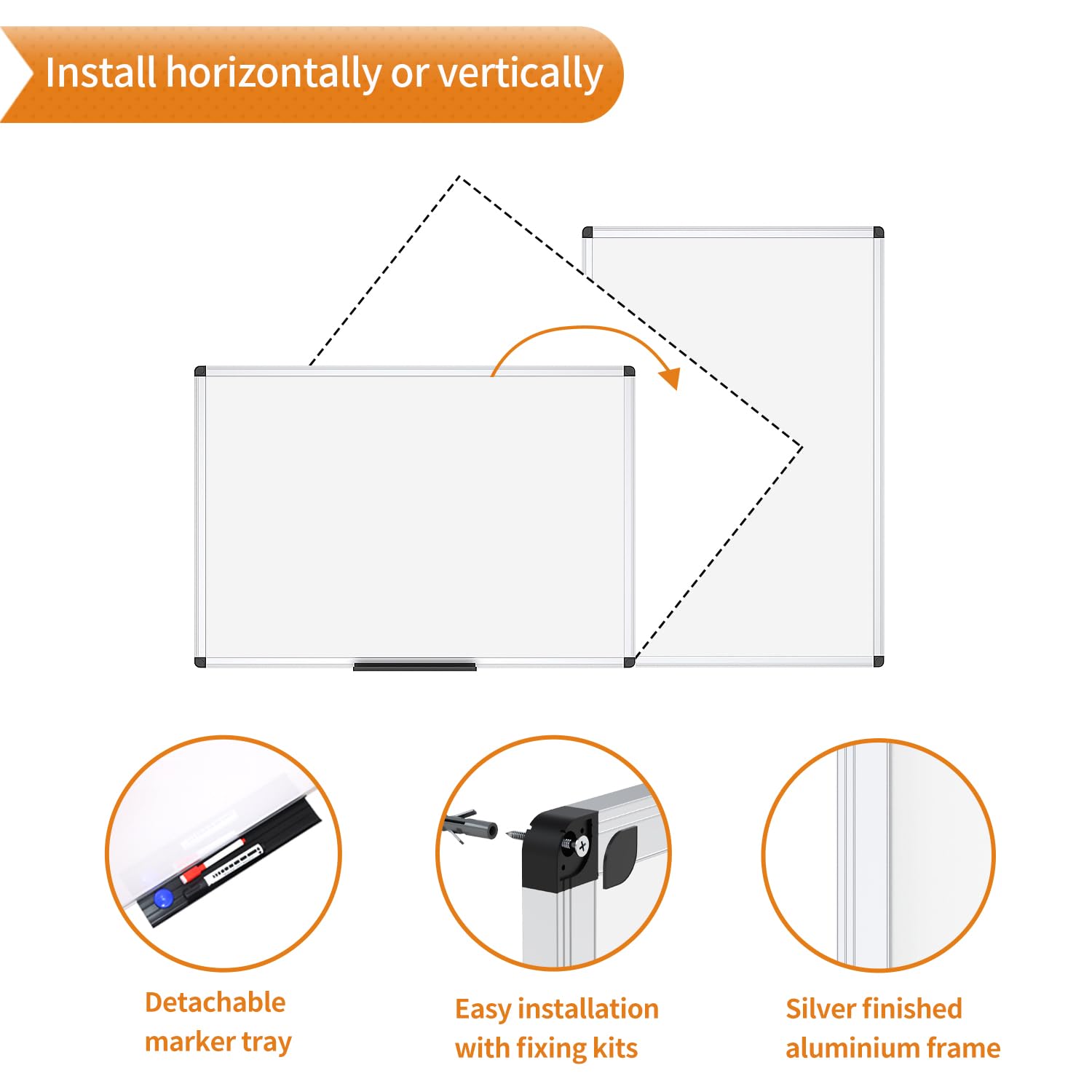 Install horizontally or vertically

Detachable marker tray

Easy installation with fixing kits

Silver finished aluminium frame