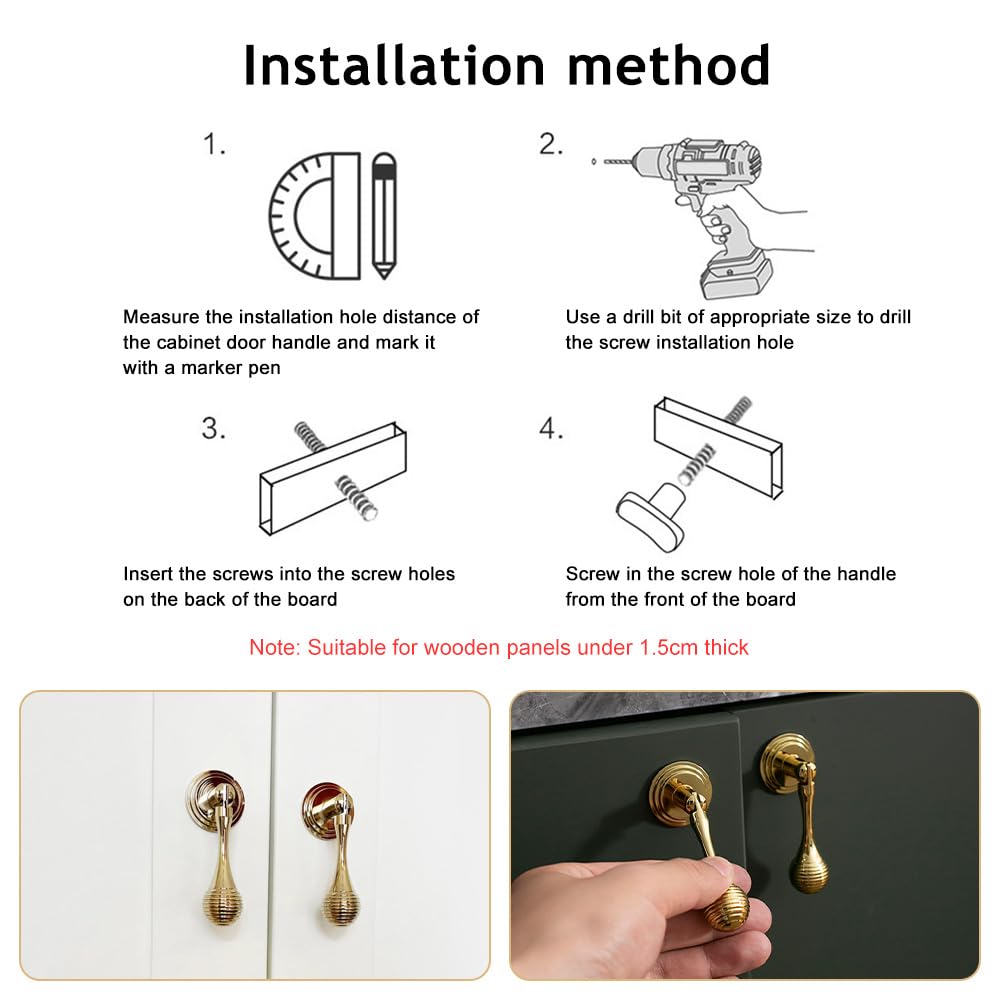 Installation method

1.

Measure the installation hole distance of the cabinet door handle and mark it with a marker pen

2.

Use a drill bit of appropriate size to drill the screw installation hole

3.

Insert the screws into the screw holes on the back of the board

4.

Screw in the screw hole of the handle from the front of the board

Note: Suitable for wooden panels under 1.5cm thick