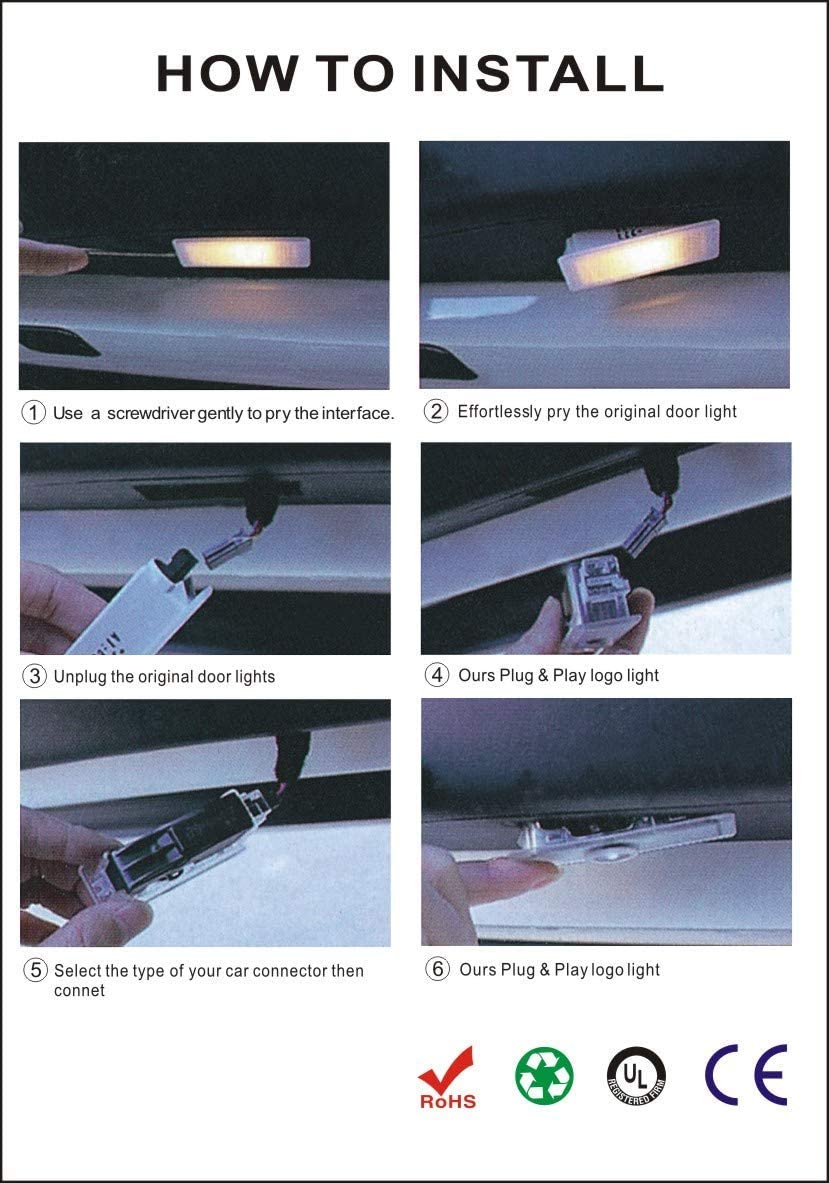 HOW TO INSTALL

1 Use a screwdriver gently to pry the interface.

2 Effortlessly pry the original door light

3 Unplug the original door lights

4 Ours Plug & Play logo light

5 Select the type of your car connector then connet

6 Ours Plug & Play logo light

RoHS

UL REGISTERED FIRM

CE