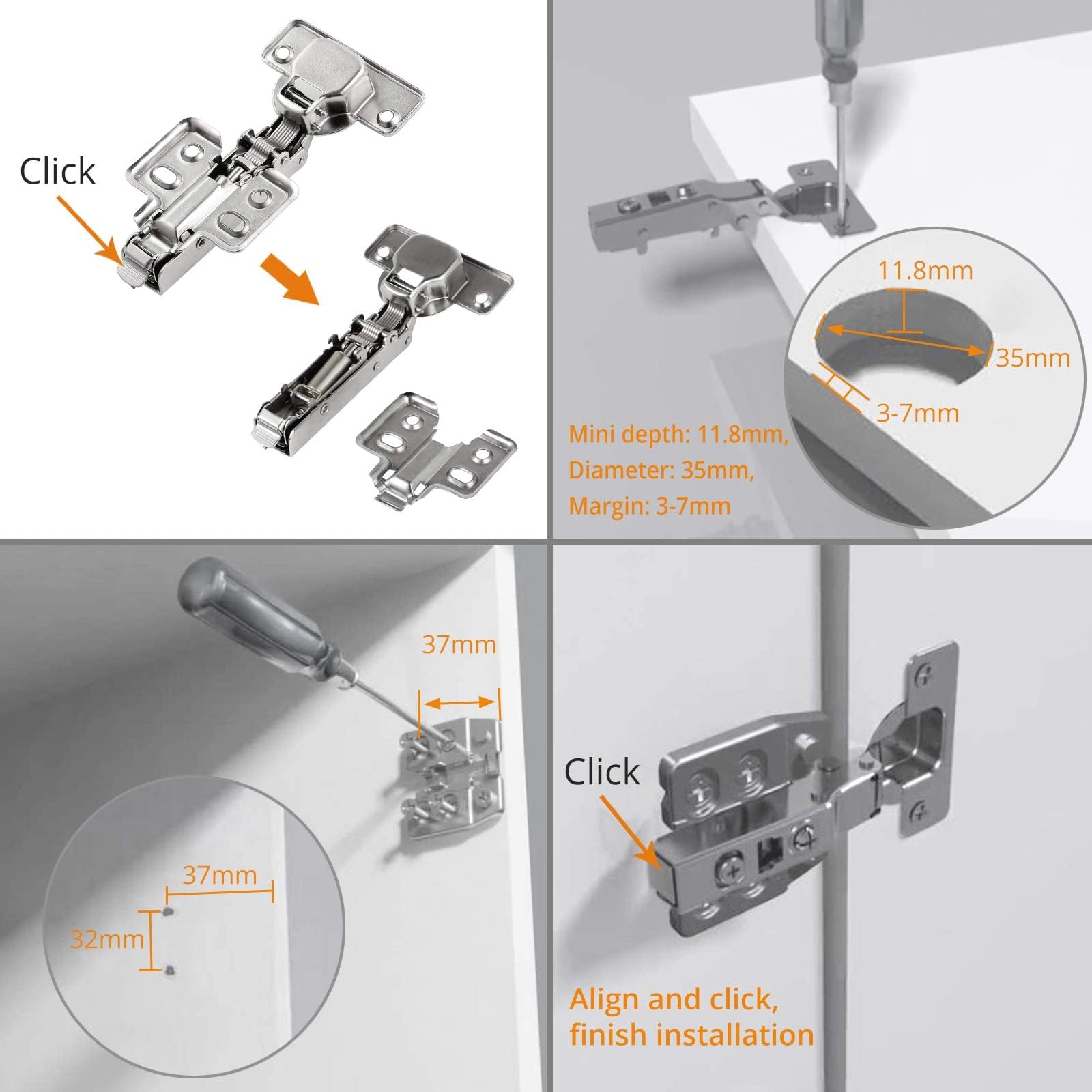 Click

11.8mm

35mm

3-7mm

Mini depth: 11.8mm,
Diameter: 35mm,
Margin: 3-7mm

37mm

37mm

32mm

Click

Align and click,
finish installation