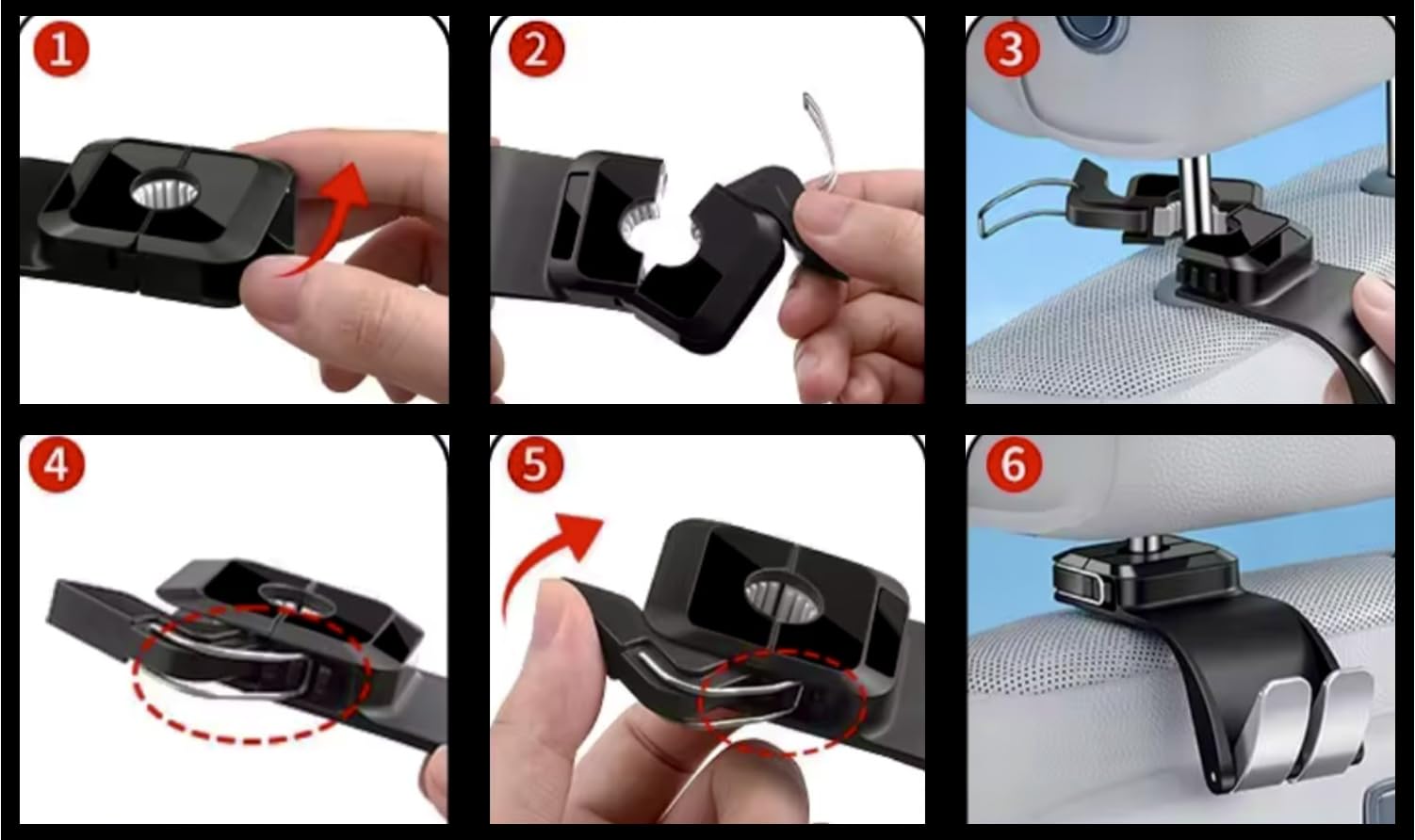 1

2

3

4

5

6