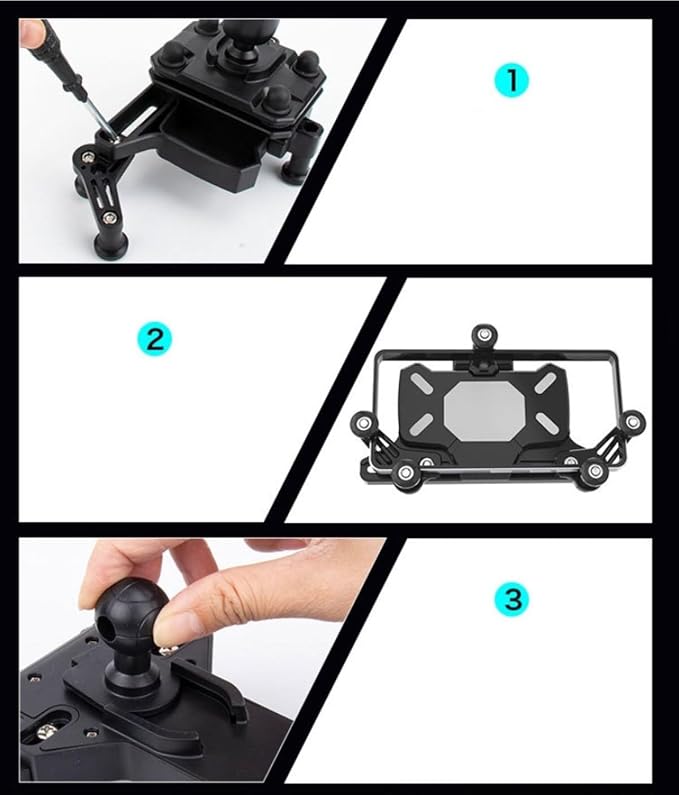 1

2

3