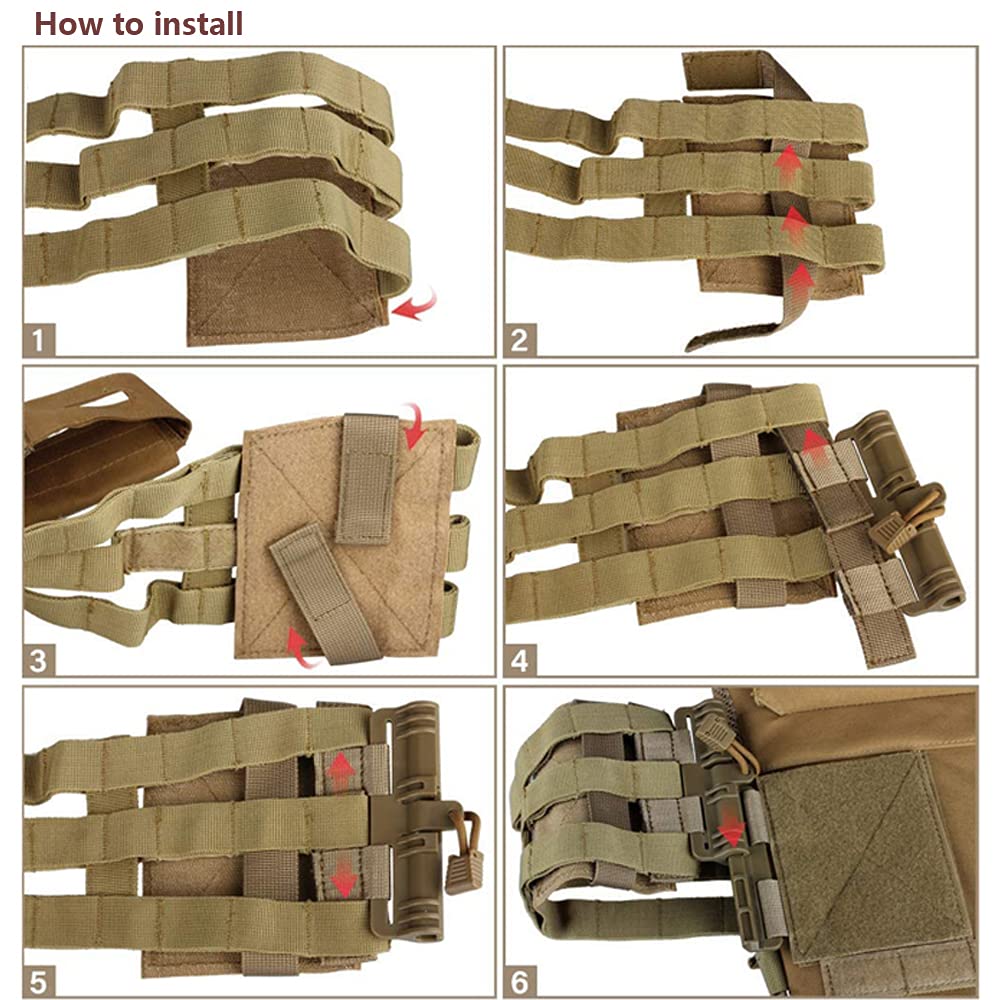 How to install

1

2

3

4

5

6