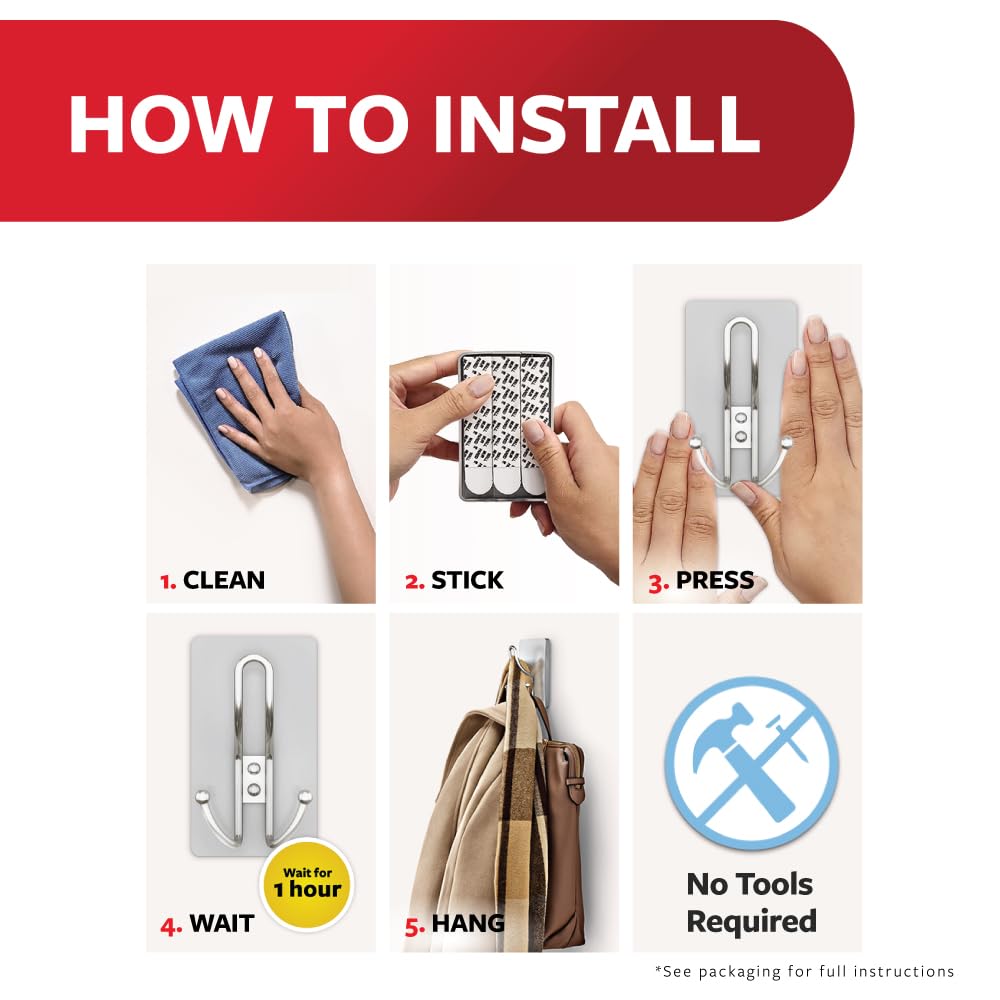 HOW TO INSTALL

1. CLEAN

2. STICK

3. PRESS

Wait for 1 hour

4. WAIT

5. HANG

No Tools Required

*See packaging for full instructions