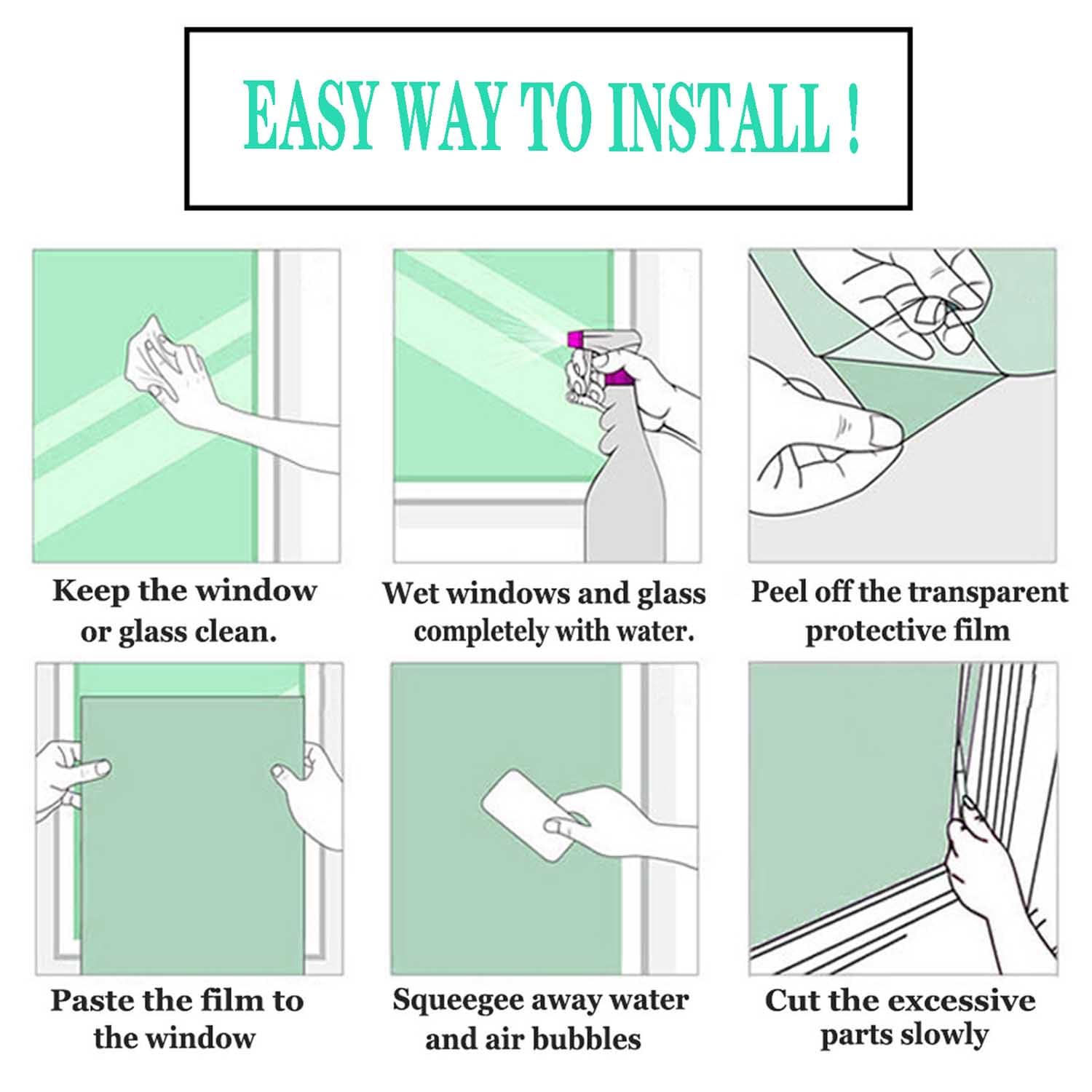 EASY WAY TO INSTALL !

Keep the window or glass clean.

Wet windows and glass completely with water.

Peel off the transparent protective film

Paste the film to the window

Squeegee away water and air bubbles

Cut the excessive parts slowly