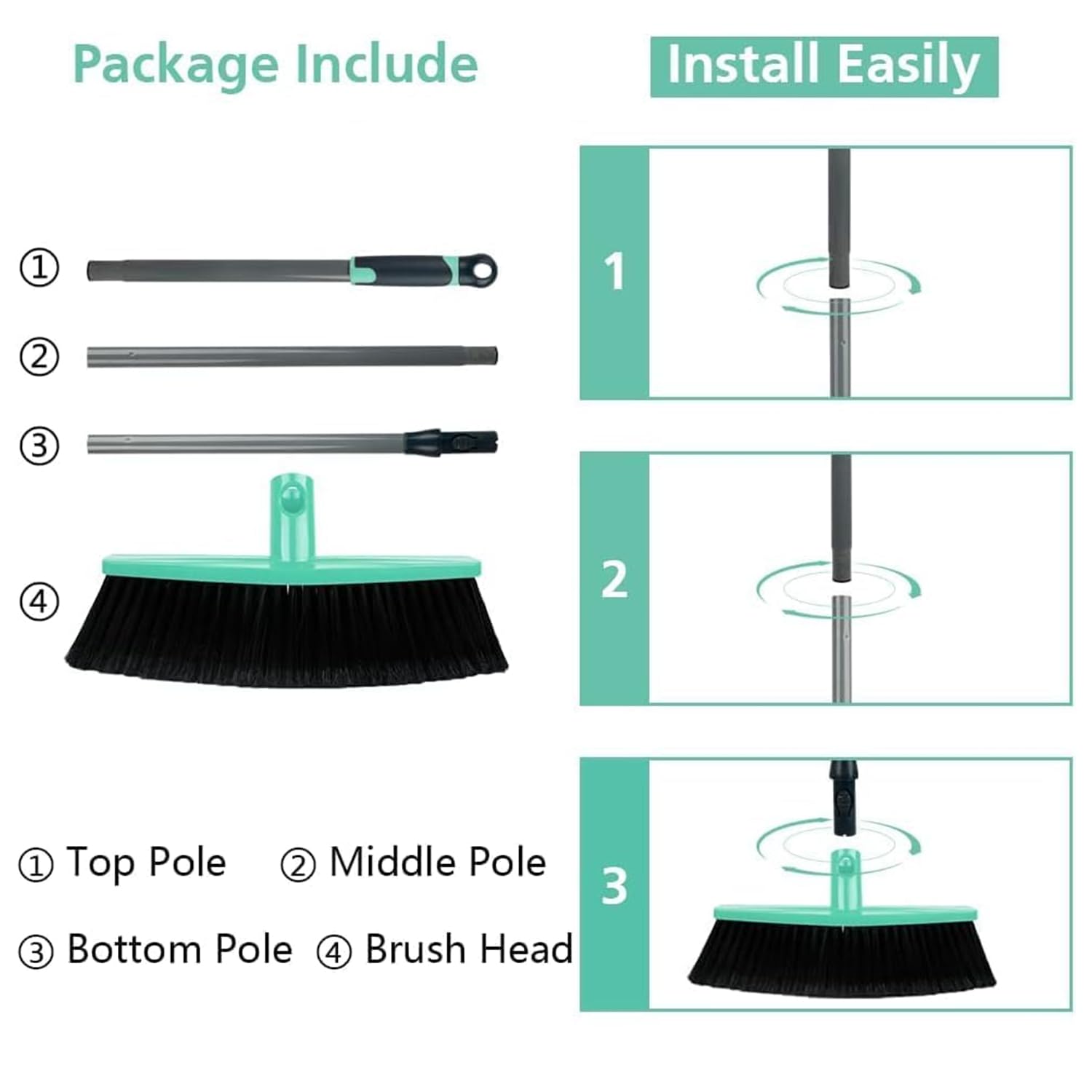 Package Include

①

②

③

④

① Top Pole ② Middle Pole

③ Bottom Pole ④ Brush Head

Install Easily

1

2

3