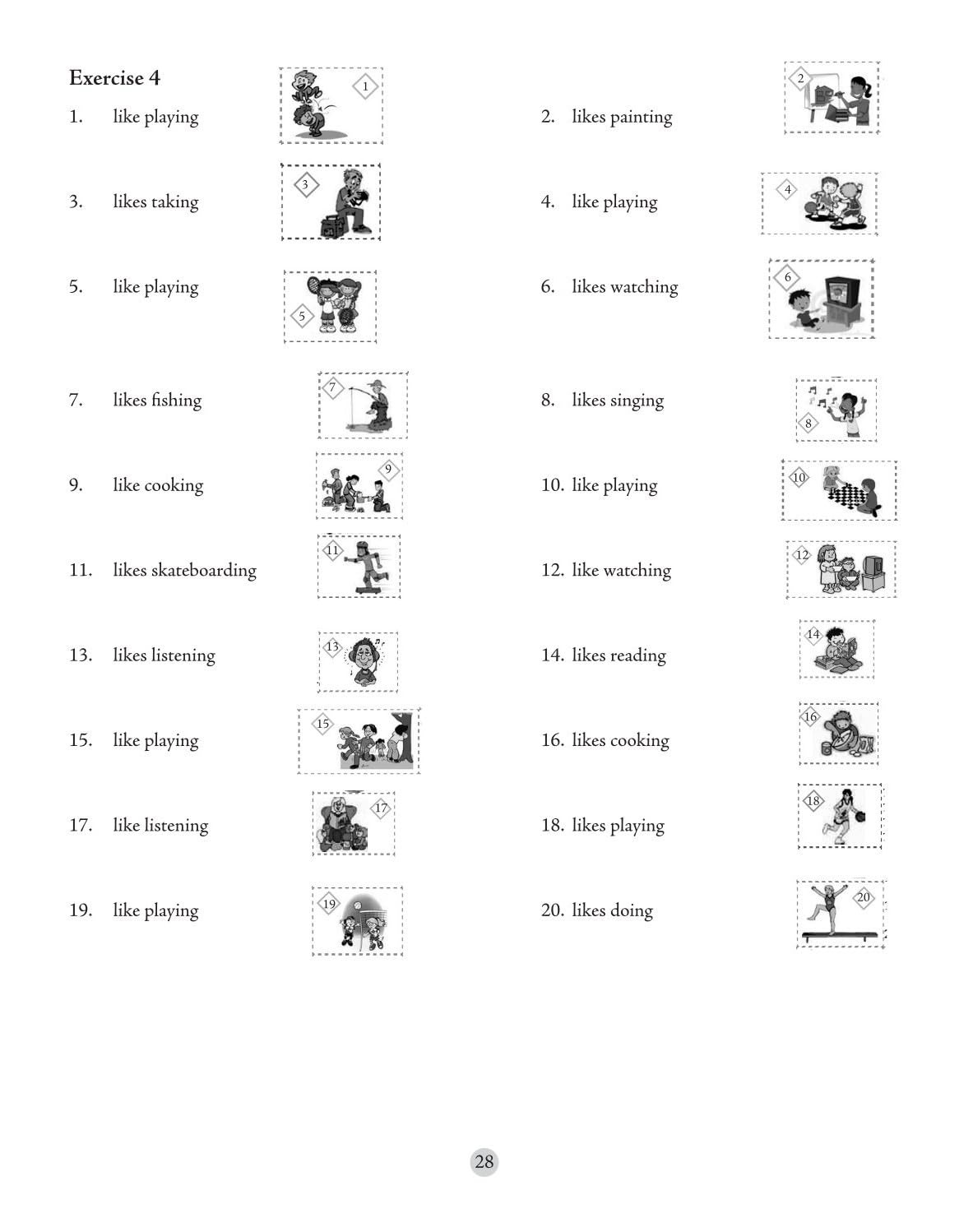 Exercise 4

1. like playing
1

2. likes painting
2

3. likes taking
3

4. like playing
4

5. like playing
5

6. likes watching
6

7. likes fishing
7

8. likes singing
8

9. like cooking
9

10. like playing
10

11. likes skateboarding
11

12. like watching
12

13. likes listening
13

14. likes reading
14

15. like playing
15

16. likes cooking
16

17. like listening
17

18. likes playing
18

19. like playing
19

20. likes doing
20

28