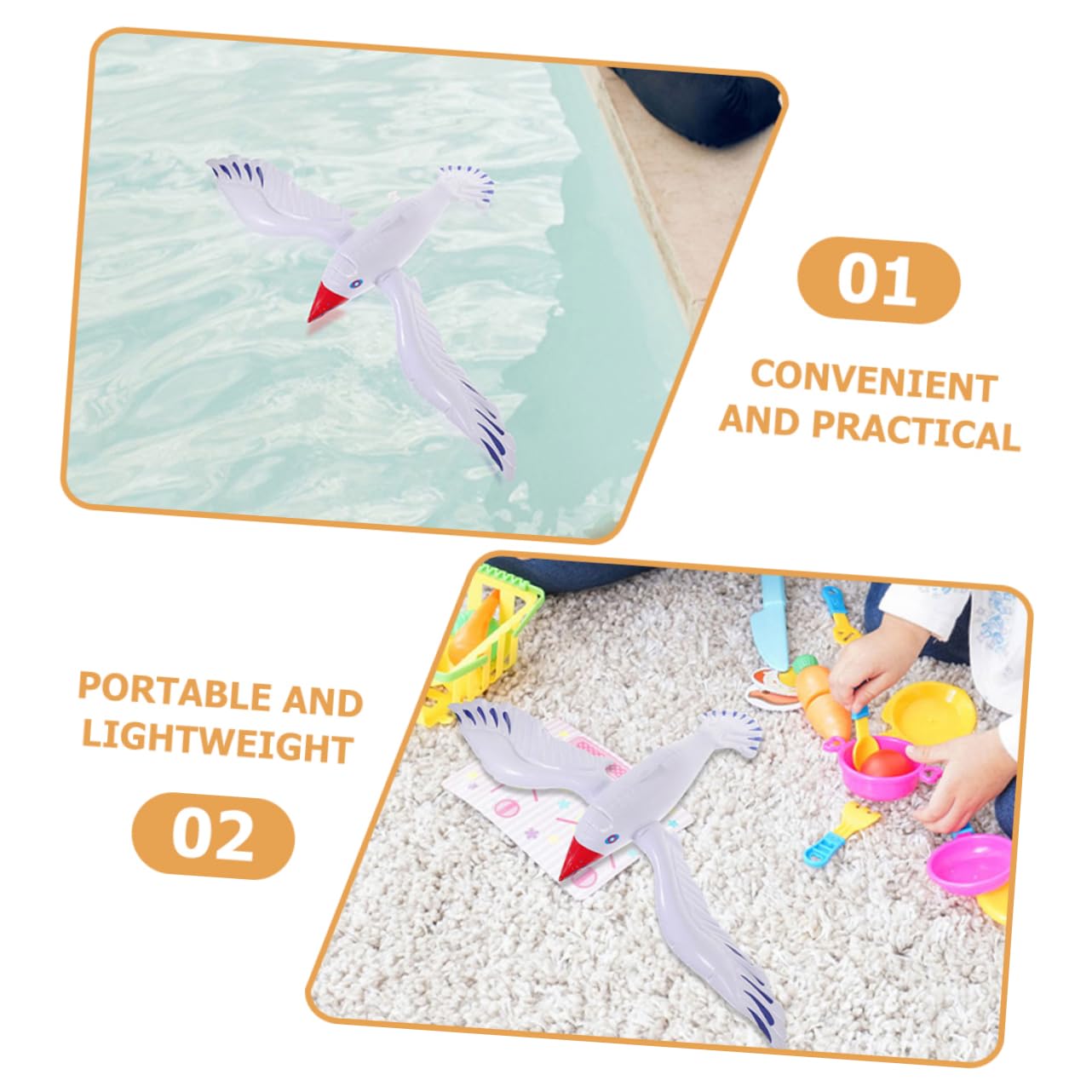 01

CONVENIENT AND PRACTICAL

PORTABLE AND LIGHTWEIGHT

02