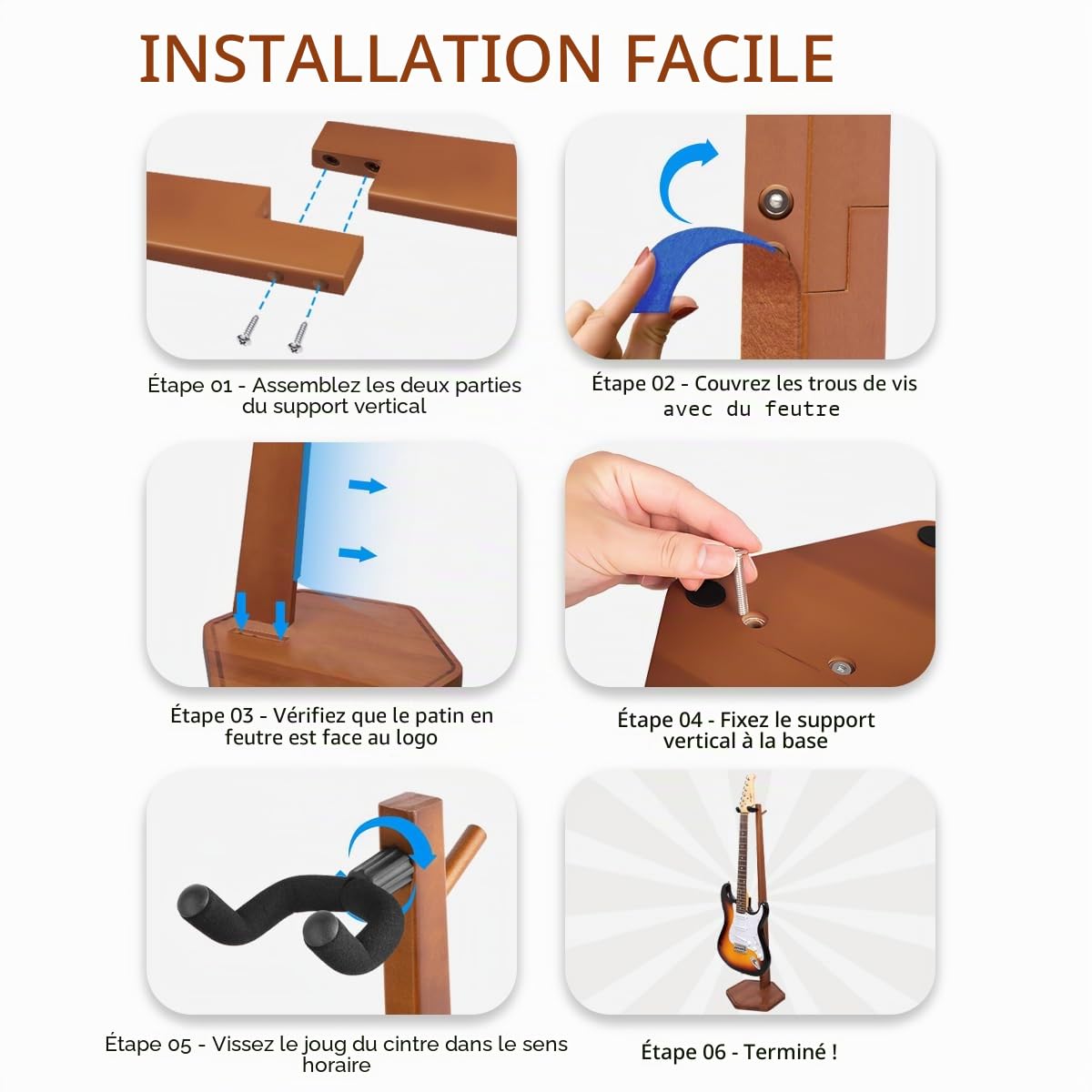 INSTALLATION FACILE

Étape 01 - Assemblez les deux parties du support vertical

Étape 02 - Couvrez les trous de vis avec du feutre

Étape 03 - Vérifiez que le patin en feutre est face au logo

Étape 04 - Fixez le support vertical à la base

Étape 05 - Vissez le joug du cintre dans le sens horaire

Étape 06 - Terminé !